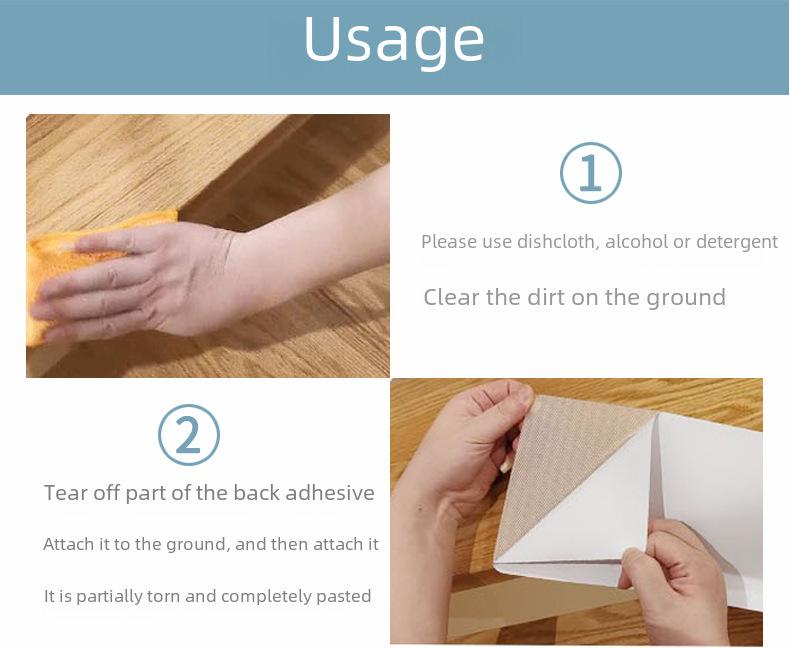 Usage

①

Please use dishcloth, alcohol or detergent

Clear the dirt on the ground

②

Tear off part of the back adhesive

Attach it to the ground, and then attach it

It is partially torn and completely pasted