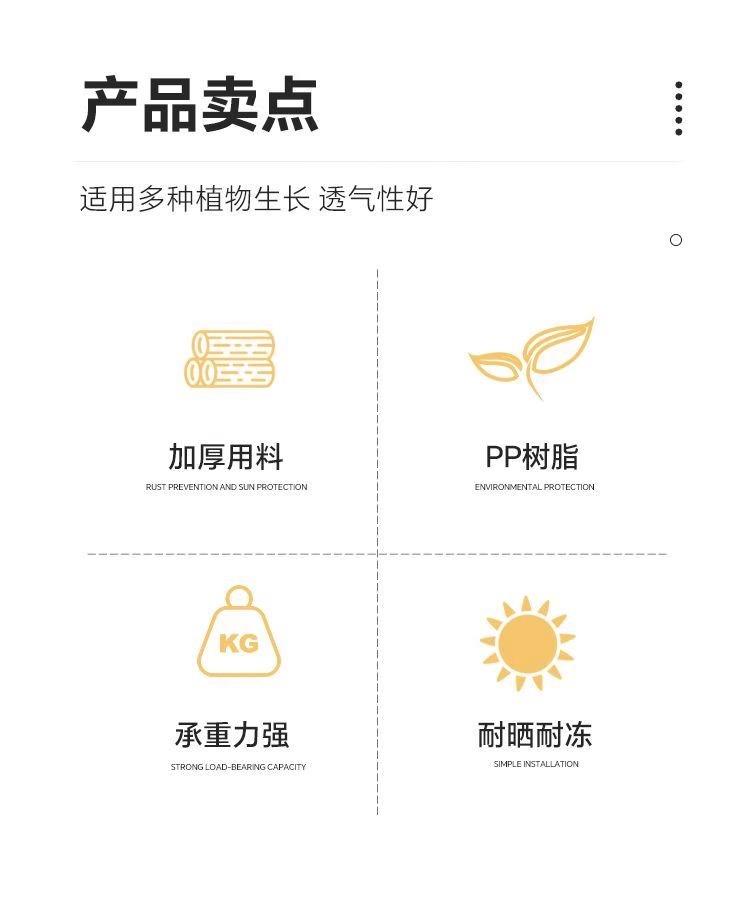 产品卖点

适用多种植物生长 透气性好

加厚用料
RUST PREVENTION AND SUN PROTECTION

PP树脂
ENVIRONMENTAL PROTECTION

KG

承重力强
STRONG LOAD-BEARING CAPACITY

耐晒耐冻
SIMPLE INSTALLATION