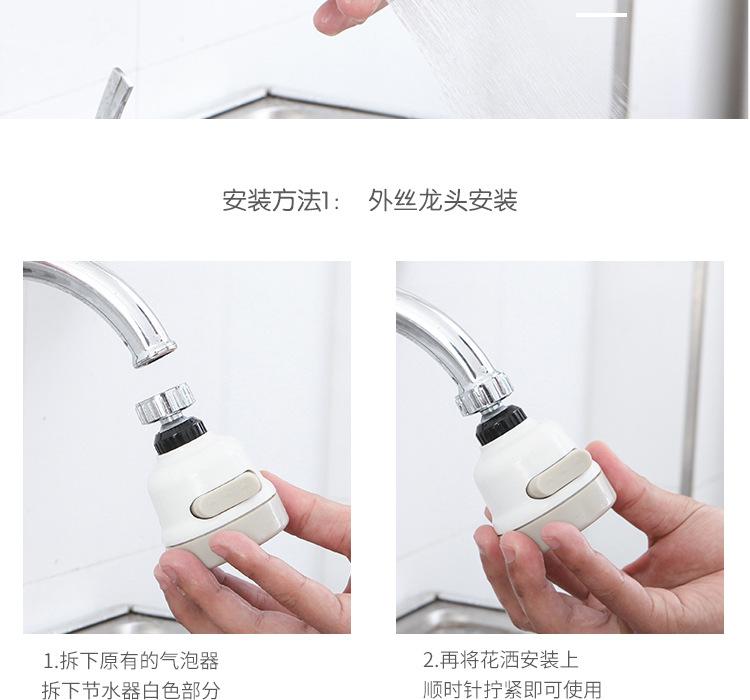 安装方法1： 外丝龙头安装

1.拆下原有的气泡器
拆下节水器白色部分

2.再将花洒安装上
顺时针拧紧即可使用