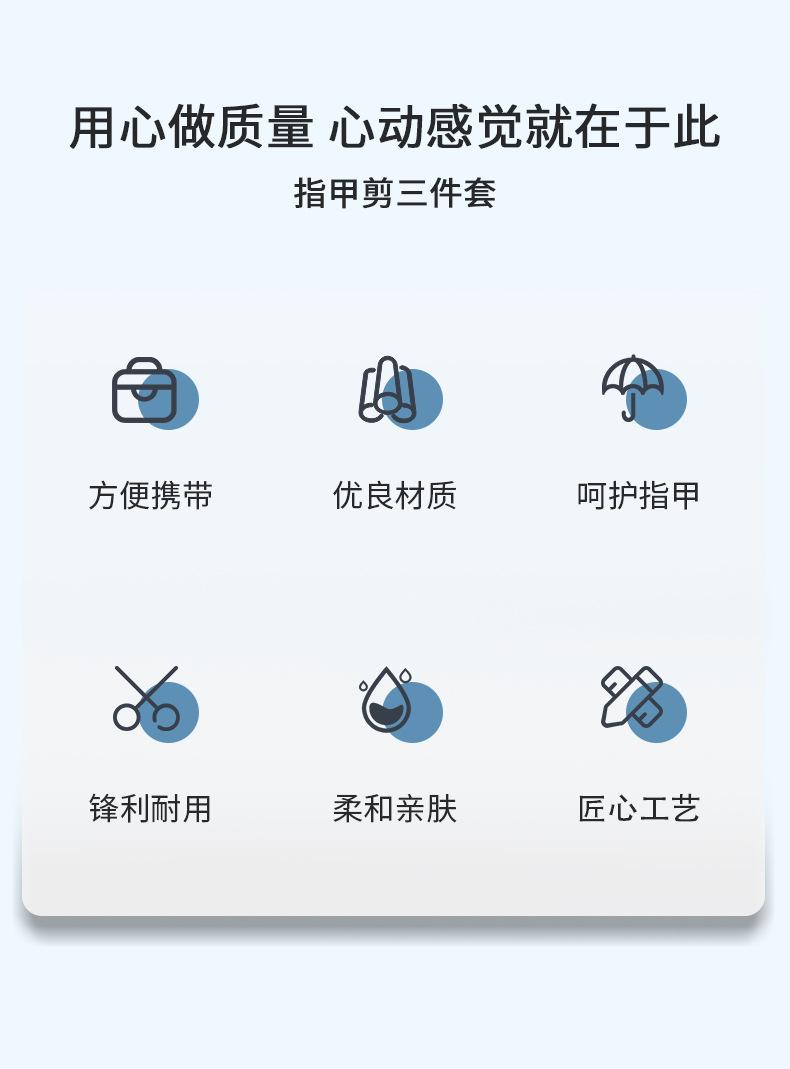 用心做质量 心动感觉就在于此

指甲剪三件套

方便携带

优良材质

呵护指甲

锋利耐用

柔和亲肤

匠心工艺