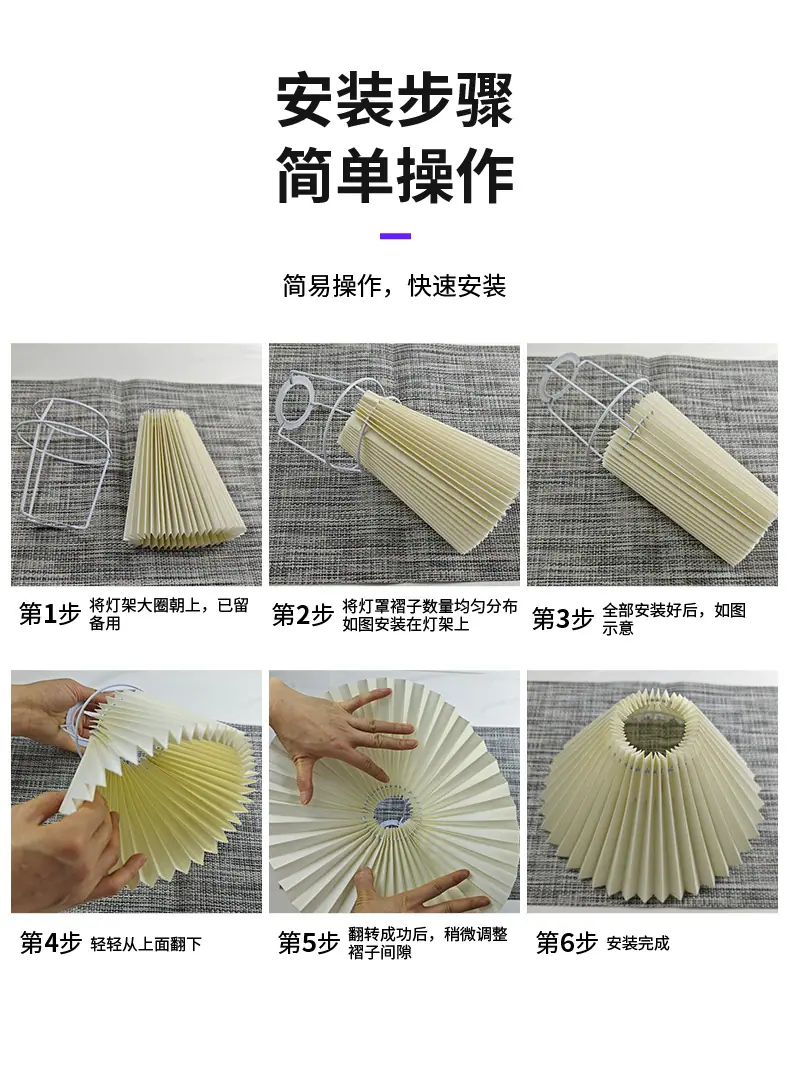 安装步骤
简单操作

简易操作，快速安装

第1步 将灯架大圈朝上，已留备用

第2步 将灯罩褶子数量均匀分布如图安装在灯架上

第3步 全部安装好后，如图示意

第4步 轻轻从上面翻下

第5步 翻转成功后，稍微调整褶子间隙

第6步 安装完成