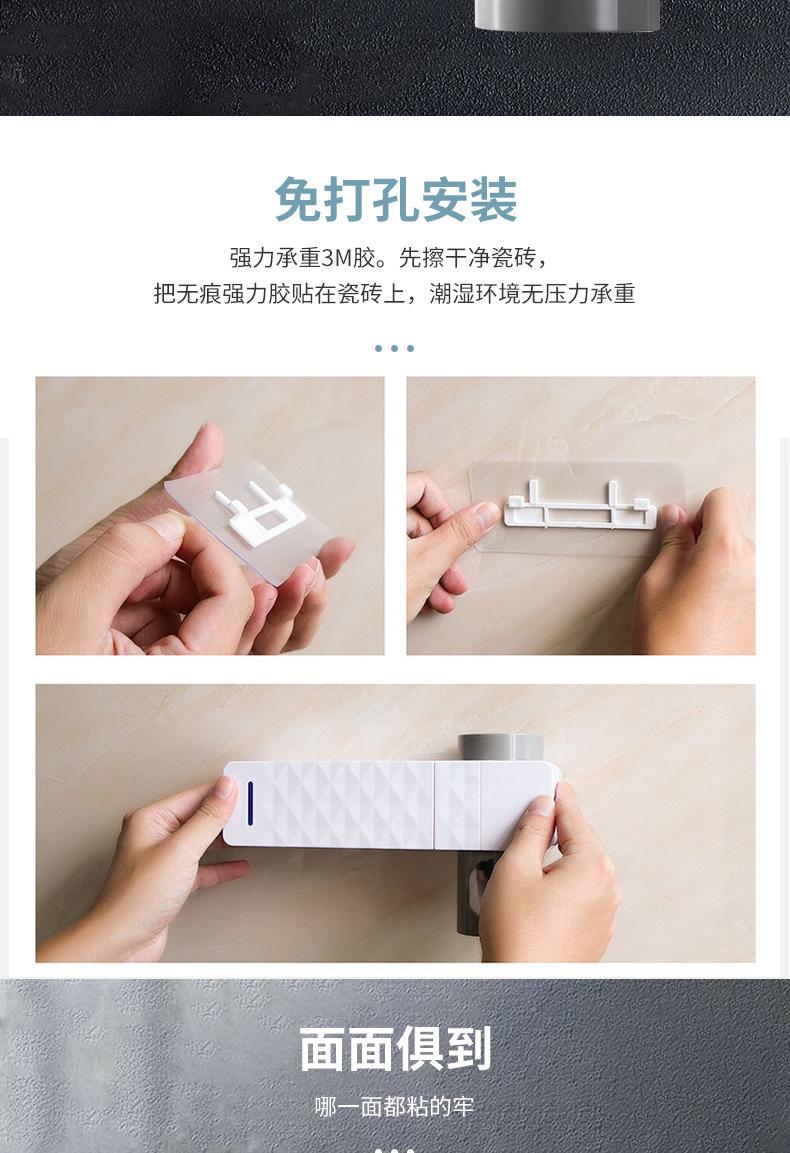 免打孔安装

强力承重3M胶。先擦干净瓷砖，
把无痕强力胶贴在瓷砖上，潮湿环境无压力承重

面面俱到

哪一面都粘的牢