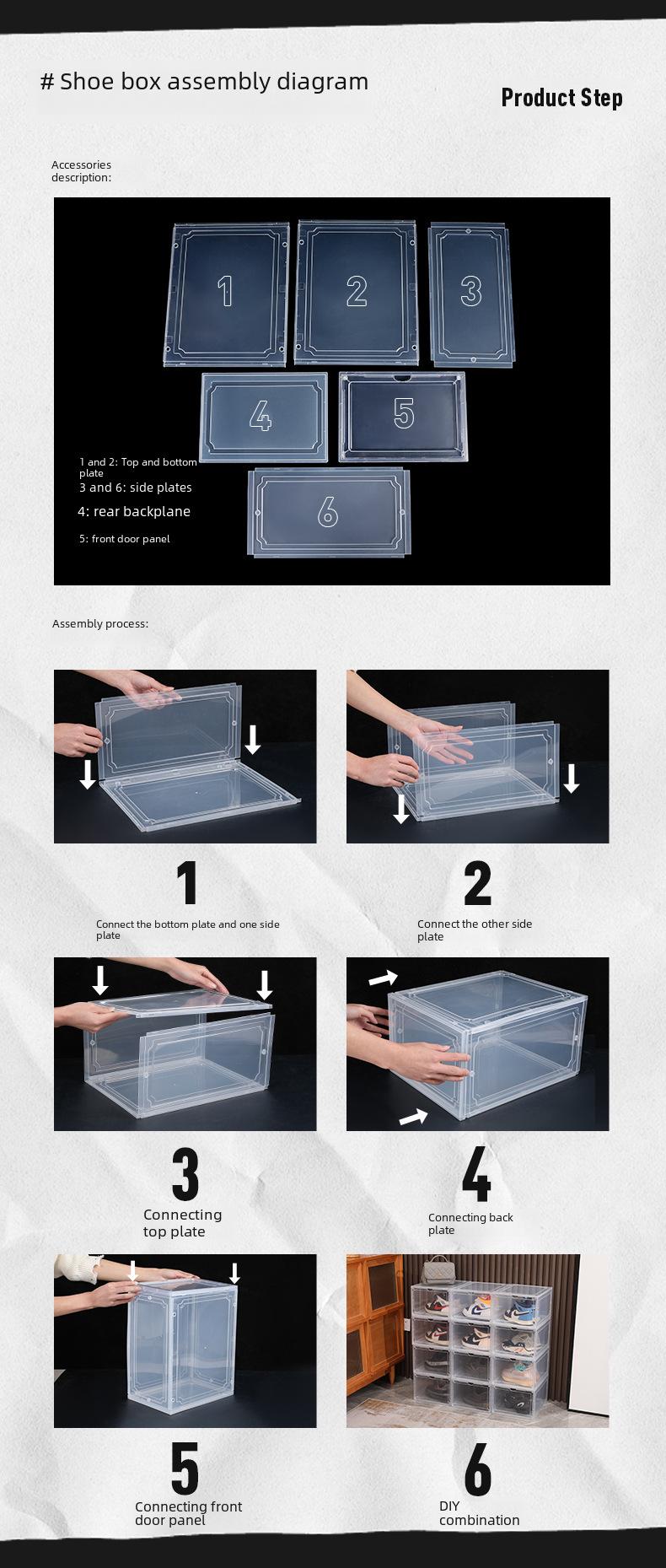 # Shoe box assembly diagram

Product Step

Accessories description:

1

2

3

4

5

6

1 and 2: Top and bottom plate
3 and 6: side plates
4: rear backplane
5: front door panel

Assembly process:

1

Connect the bottom plate and one side plate

2

Connect the other side plate

3

Connecting top plate

4

Connecting back plate

5

Connecting front door panel

6

DIY combination