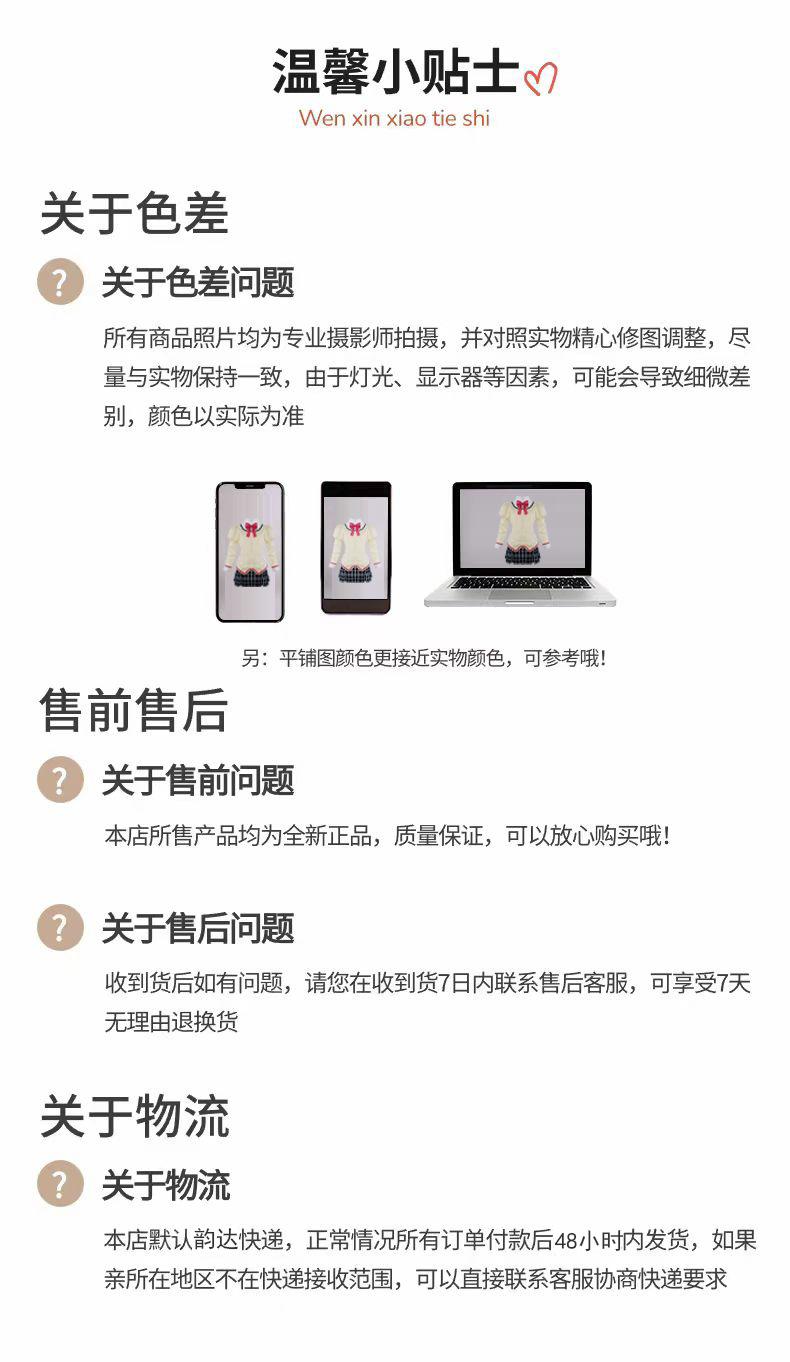 温馨小贴士
Wen xin xiao tie shi

关于色差

? 关于色差问题

所有商品照片均为专业摄影师拍摄，并对照实物精心修图调整，尽量与实物保持一致，由于灯光、显示器等因素，可能会导致细微差别，颜色以实际为准

另：平铺图颜色更接近实物颜色，可参考哦！

售前售后

? 关于售前问题

本店所售产品均为全新正品，质量保证，可以放心购买哦！

? 关于售后问题

收到货后如有问题，请您在收到货7日内联系售后客服，可享受7天无理由退换货

关于物流

? 关于物流

本店默认韵达快递，正常情况所有订单付款后48小时内发货，如果亲所在地区不在快递接收范围，可以直接联系客服协商快递要求