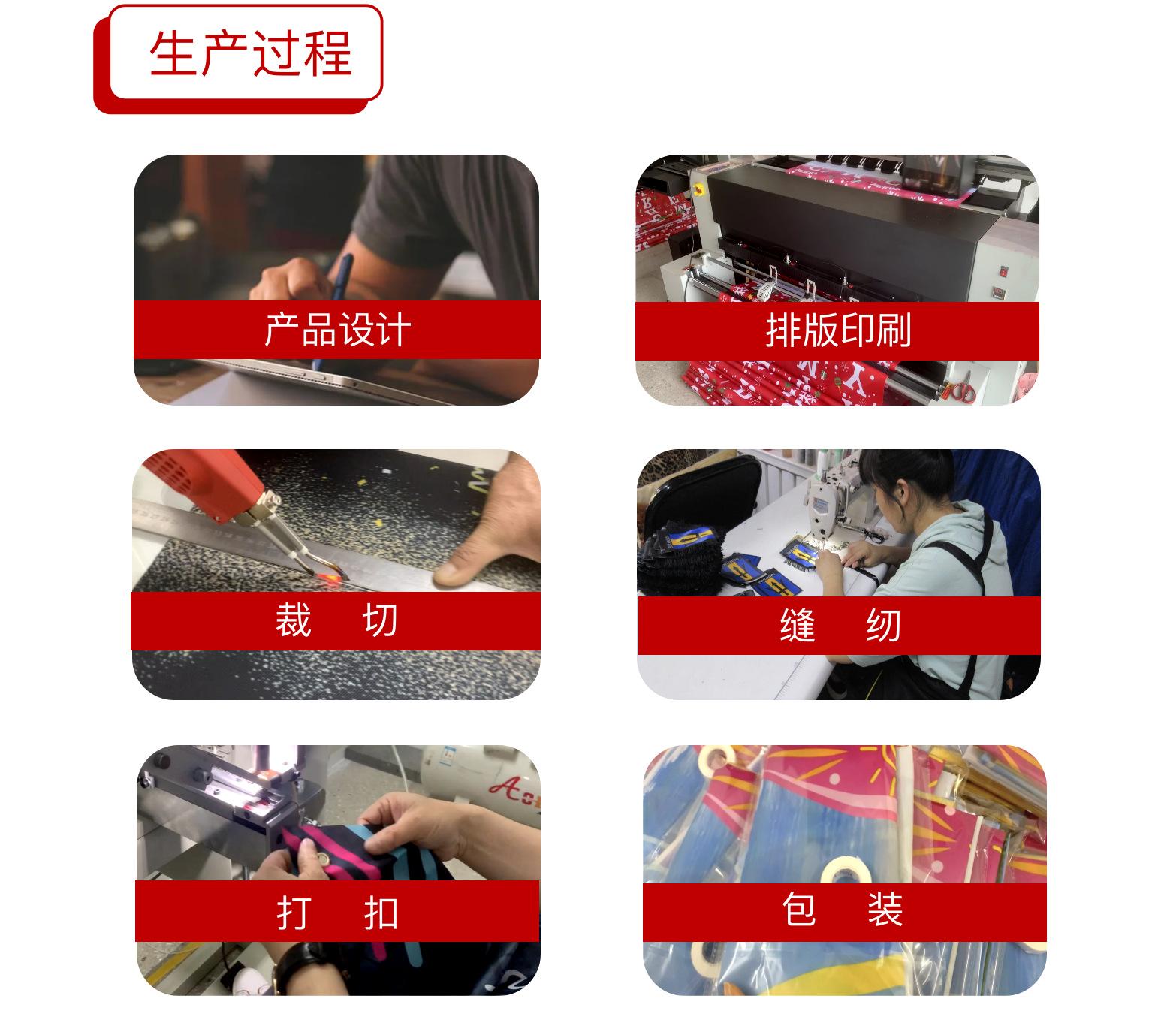 生产过程

产品设计

排版印刷

裁 切

缝 纫

打 扣

包 装