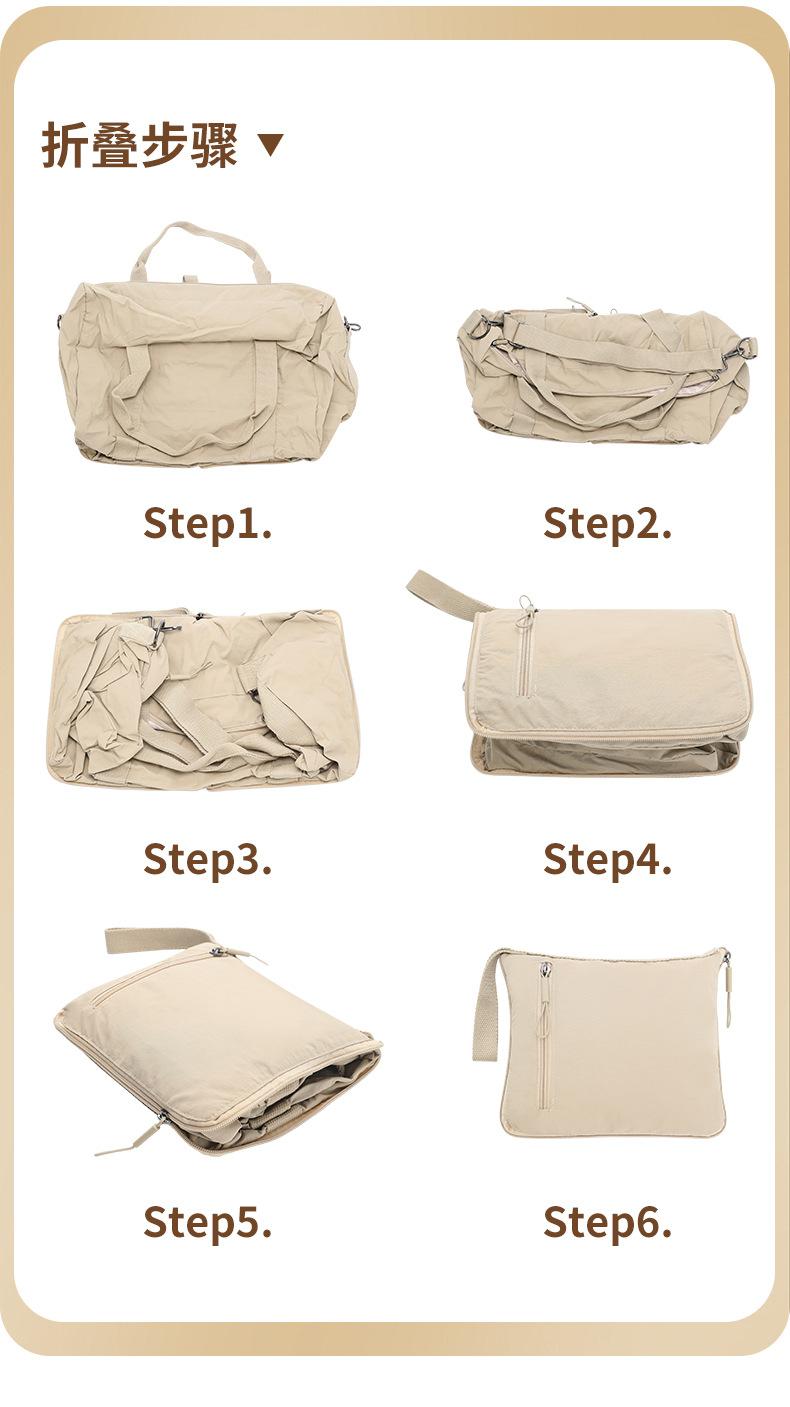 折叠步骤 ▼

Step1.

Step2.

Step3.

Step4.

Step5.

Step6.