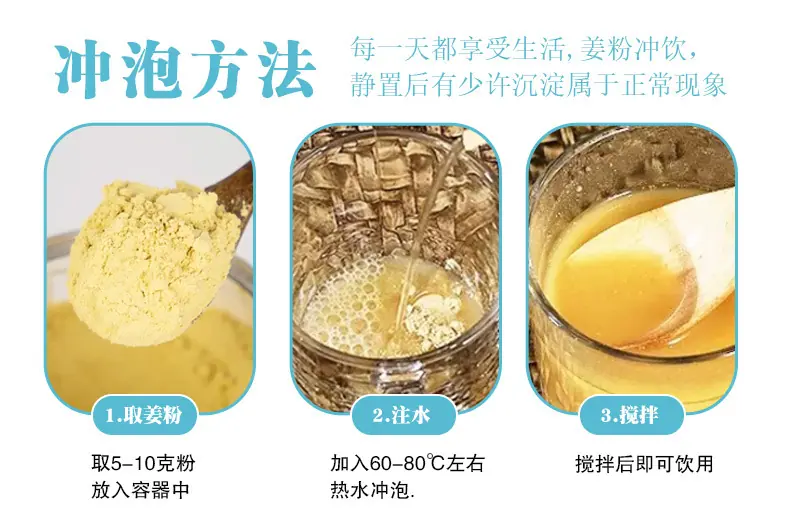 冲泡方法

每一天都享受生活，姜粉冲饮，
静置后有少许沉淀属于正常现象

1.取姜粉

取5-10克粉
放入容器中

2.注水

加入60-80℃左右
热水冲泡.

3.搅拌

搅拌后即可饮用