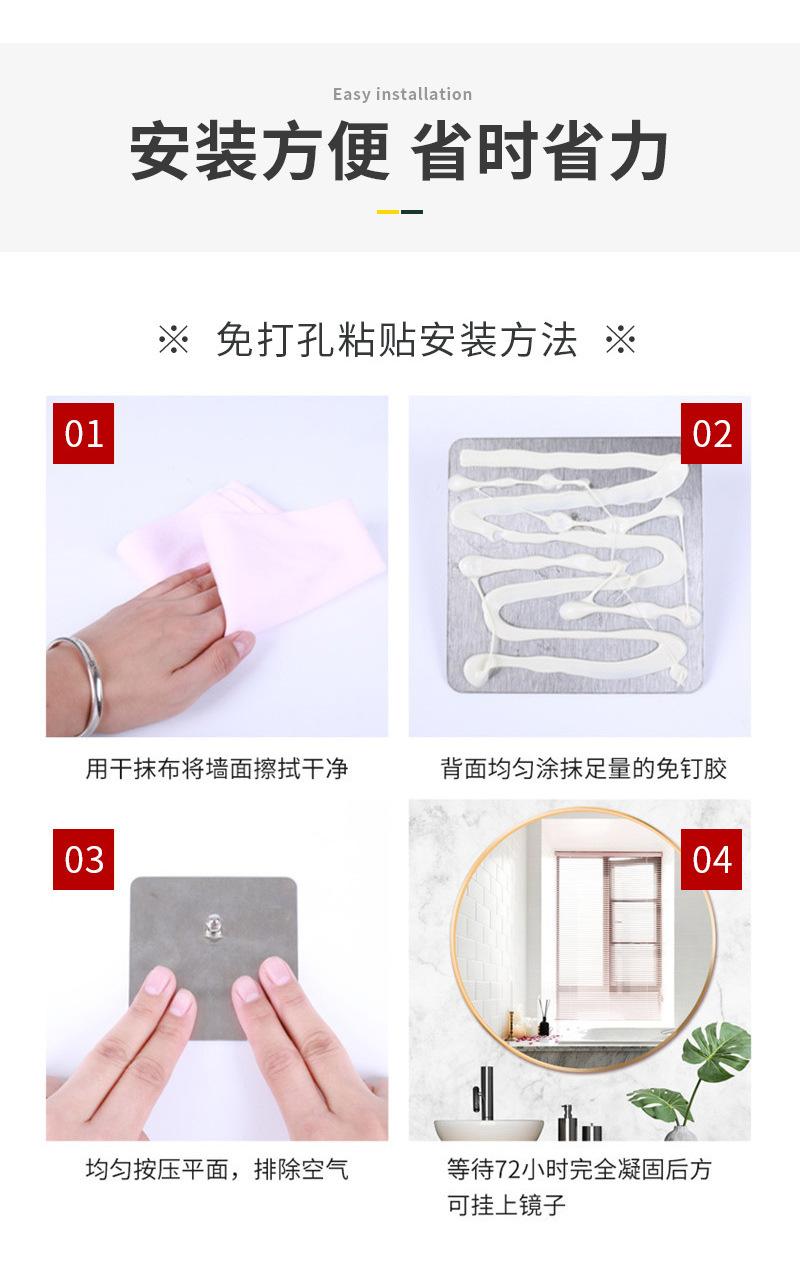 Easy installation

安装方便 省时省力

※ 免打孔粘贴安装方法 ※

01

用干抹布将墙面擦拭干净

02

背面均匀涂抹足量的免钉胶

03

均匀按压平面，排除空气

04

等待72小时完全凝固后方可挂上镜子