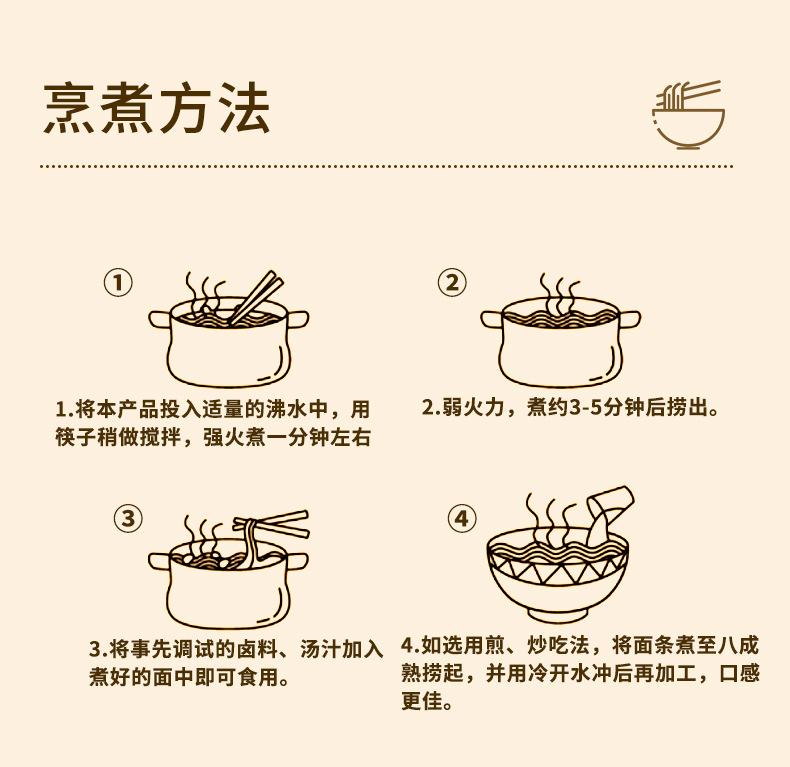 烹煮方法

①

1.将本产品投入适量的沸水中，用筷子稍做搅拌，强火煮一分钟左右

②

2.弱火力，煮约3-5分钟后捞出。

③

3.将事先调试的卤料、汤汁加入煮好的面中即可食用。

④

4.如选用煎、炒吃法，将面条煮至八成熟捞起，并用冷开水冲后再加工，口感更佳。