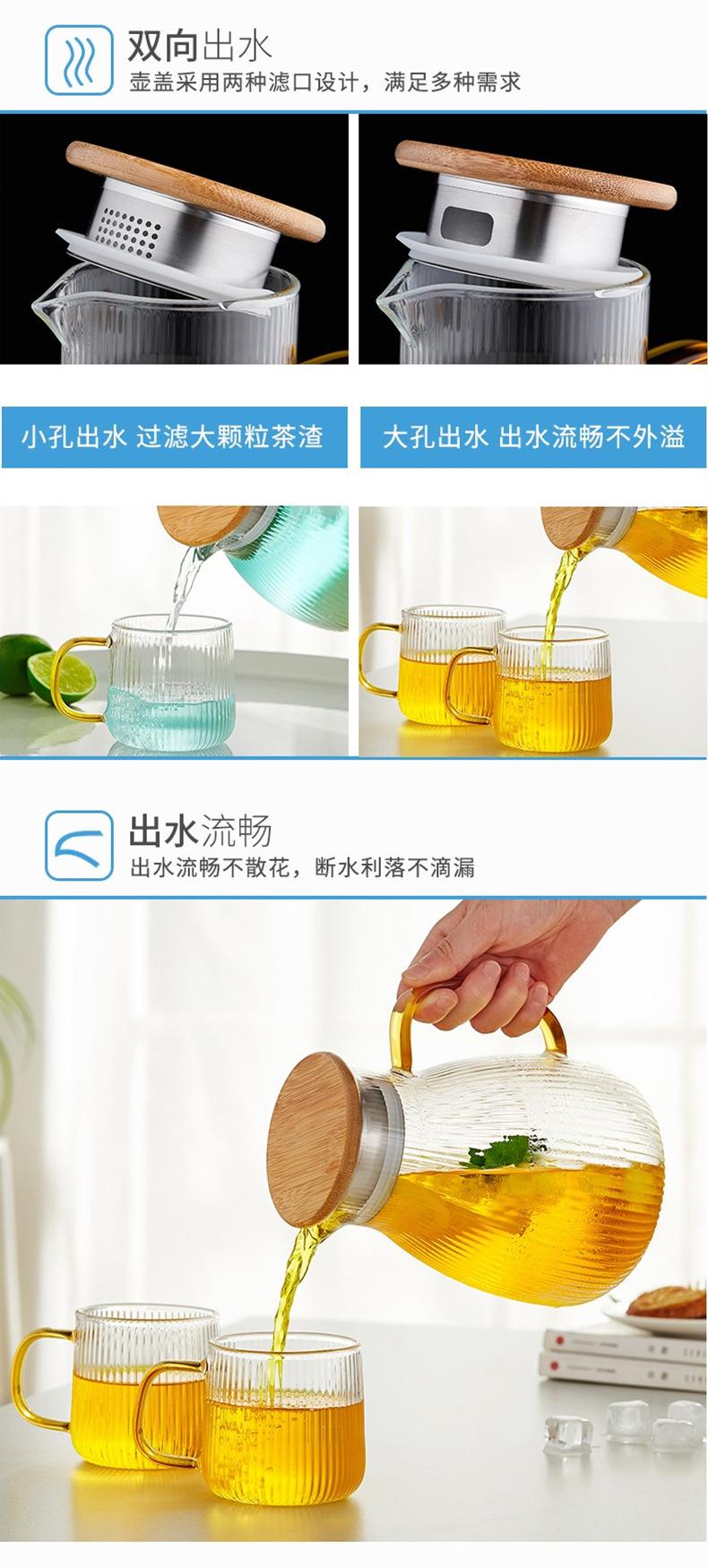 双向出水
壶盖采用两种滤口设计，满足多种需求

小孔出水 过滤大颗粒茶渣

大孔出水 出水流畅不外溢

出水流畅
出水流畅不散花，断水利落不滴漏