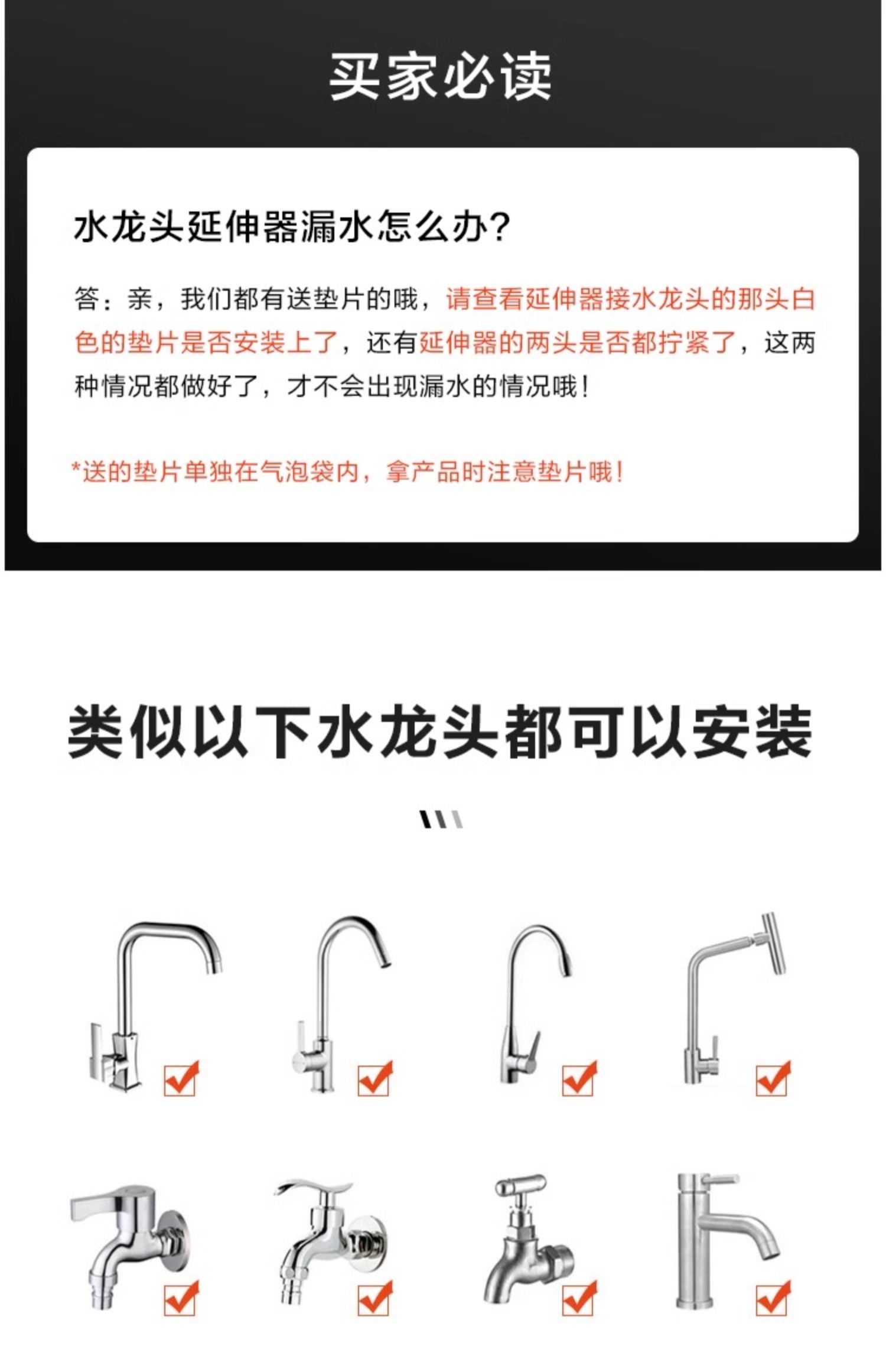 买家必读

水龙头延伸器漏水怎么办?

答：亲，我们都有送垫片的哦，请查看延伸器接水龙头的那头白色的垫片是否安装上了，还有延伸器的两头是否都拧紧了，这两种情况都做好了，才不会出现漏水的情况哦！

*送的垫片单独在气泡袋内，拿产品时注意垫片哦！

类似以下水龙头都可以安装