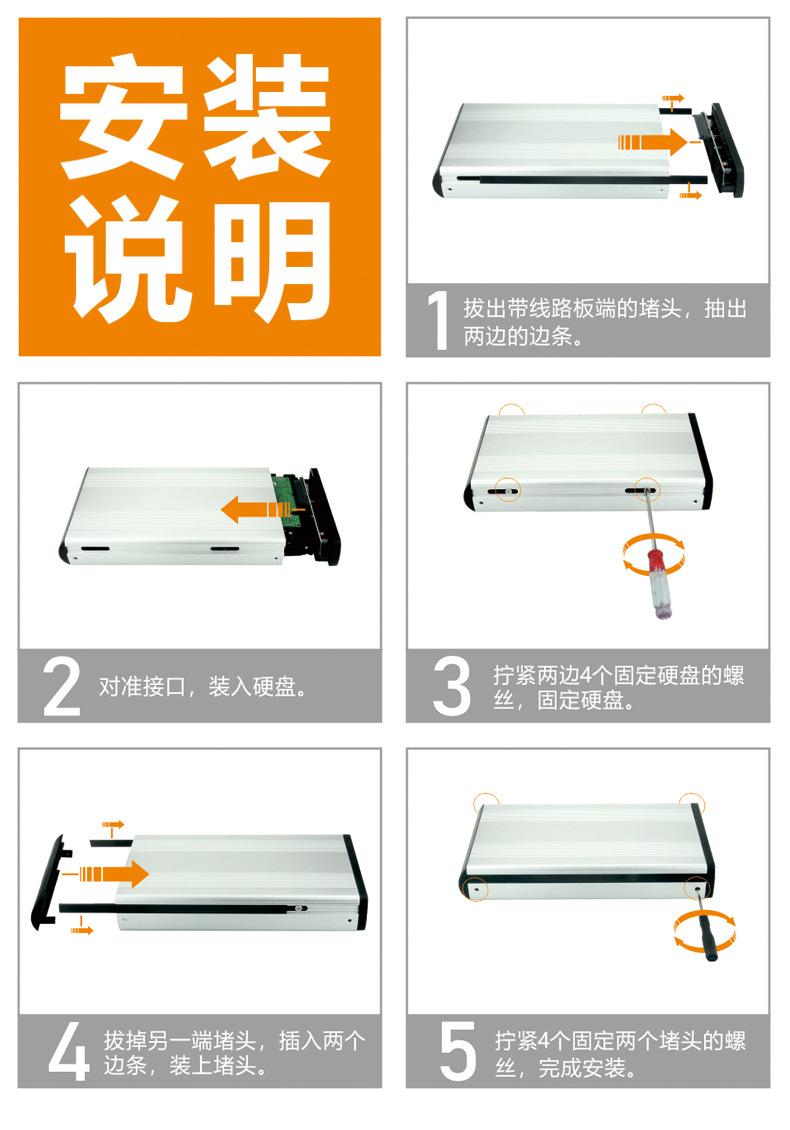 安装说明

1 拔出带线路板端的堵头，抽出两边的边条。

2 对准接口，装入硬盘。

3 拧紧两边4个固定硬盘的螺丝，固定硬盘。

4 拔掉另一端堵头，插入两个边条，装上堵头。

5 拧紧4个固定两个堵头的螺丝，完成安装。