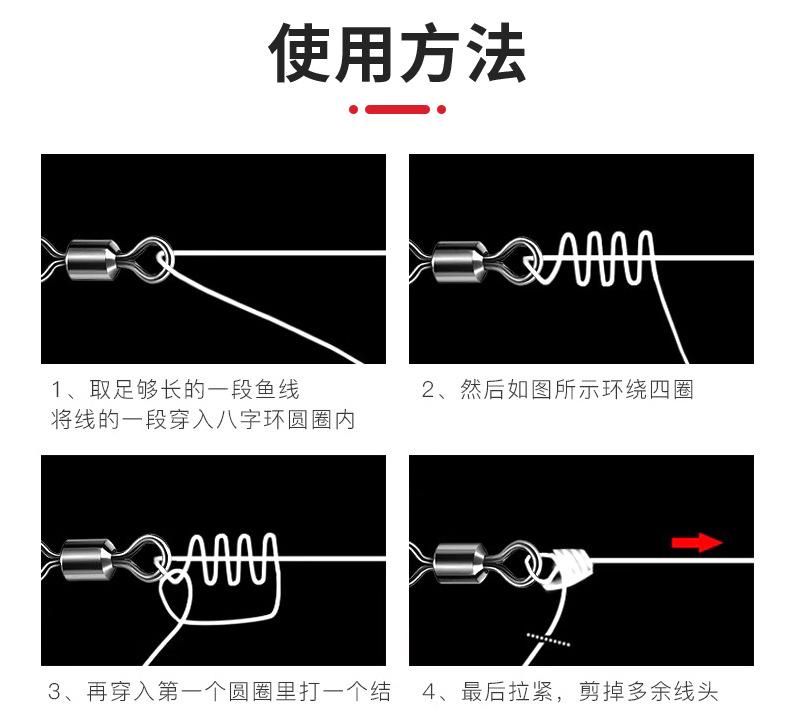 使用方法

1、取足够长的一段鱼线
将线的一段穿入八字环圆圈内

2、然后如图所示环绕四圈

3、再穿入第一个圆圈里打一个结

4、最后拉紧，剪掉多余线头