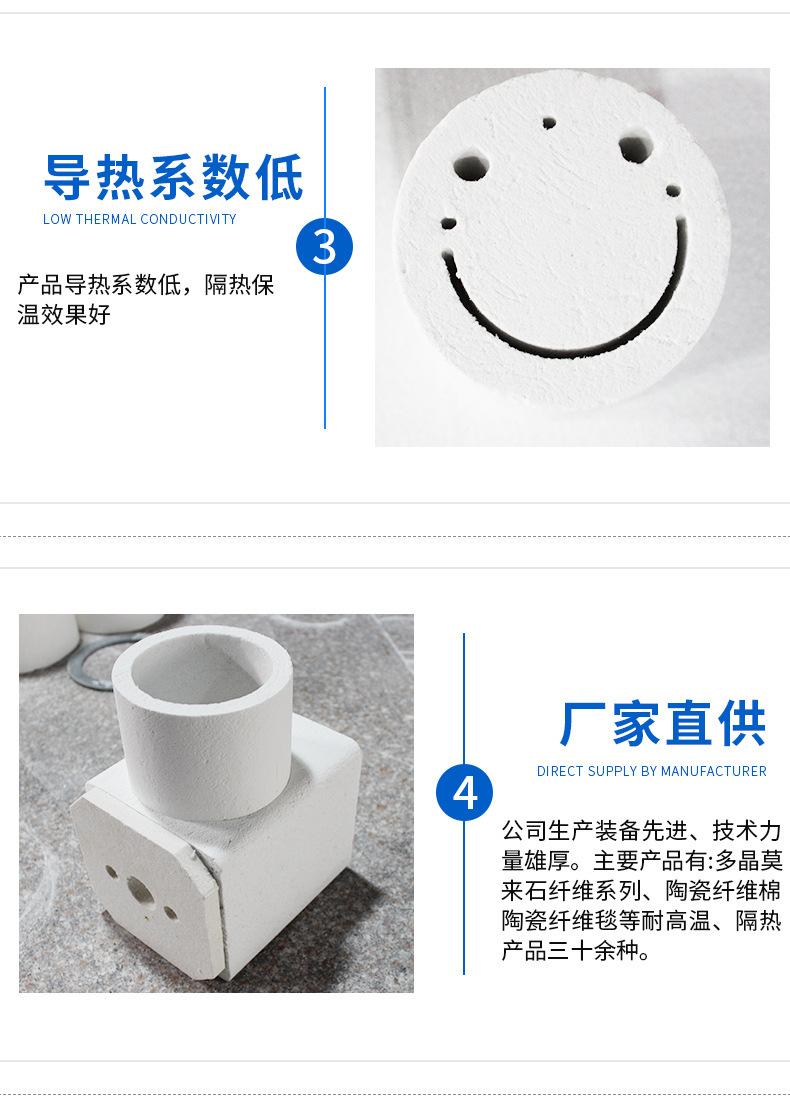 导热系数低
LOW THERMAL CONDUCTIVITY

3

产品导热系数低，隔热保温效果好

厂家直供
DIRECT SUPPLY BY MANUFACTURER

4

公司生产装备先进、技术力量雄厚。主要产品有:多晶莫来石纤维系列、陶瓷纤维棉陶瓷纤维毯等耐高温、隔热产品三十余种。