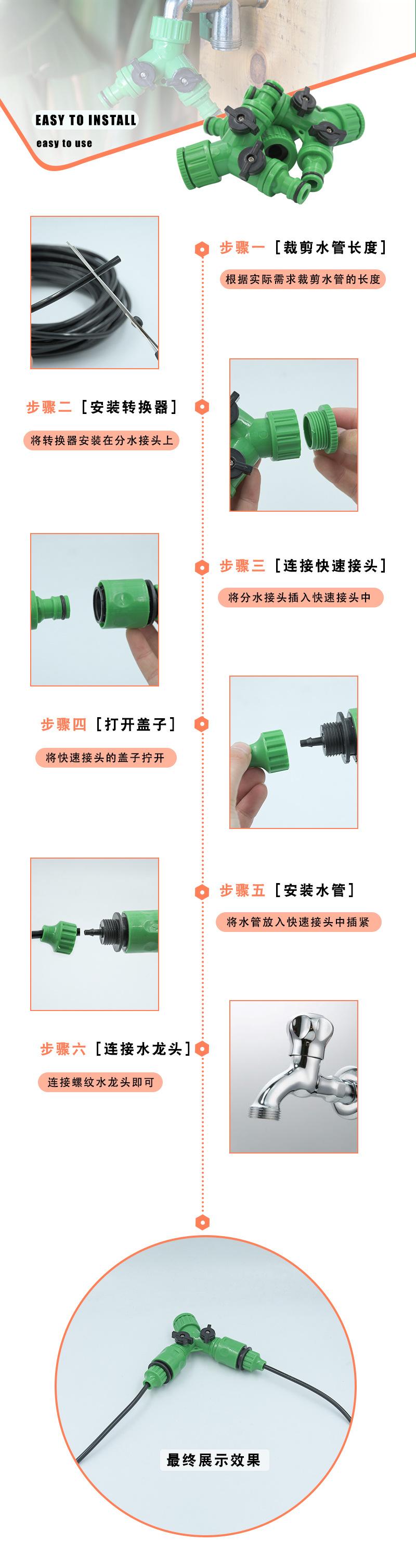 EASY TO INSTALL
easy to use

步骤一［裁剪水管长度］
根据实际需求裁剪水管的长度

步骤二［安装转换器］
将转换器安装在分水接头上

步骤三［连接快速接头］
将分水接头插入快速接头中

步骤四［打开盖子］
将快速接头的盖子拧开

步骤五［安装水管］
将水管放入快速接头中插紧

步骤六［连接水龙头］
连接螺纹水龙头即可

最终展示效果