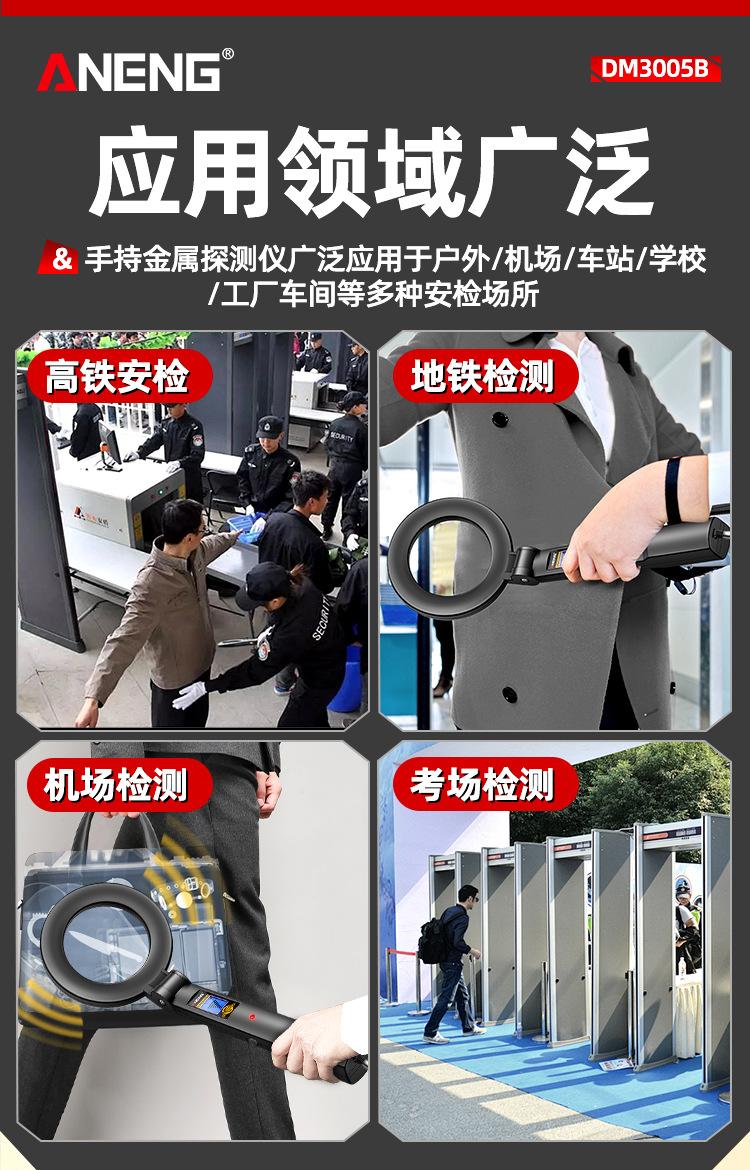 ANENG®

DM3005B

应用领域广泛

& 手持金属探测仪广泛应用于户外/机场/车站/学校/工厂车间等多种安检场所

高铁安检

SECURITY

地铁检测

机场检测

考场检测