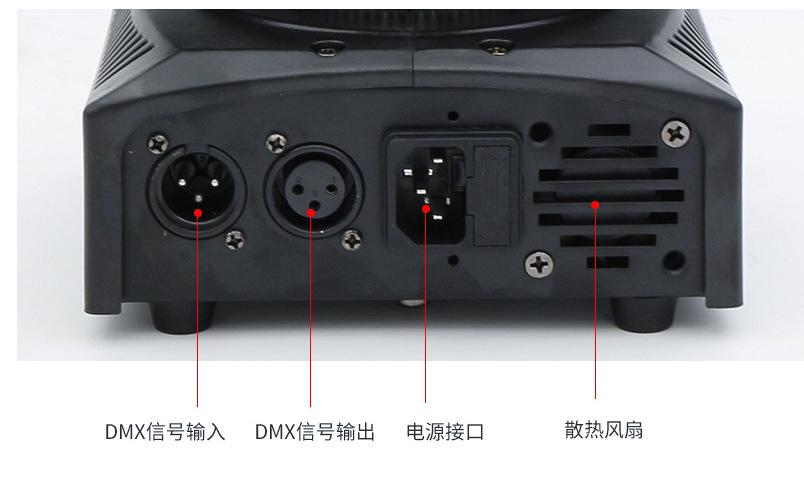 DMX信号输入

DMX信号输出

电源接口

散热风扇