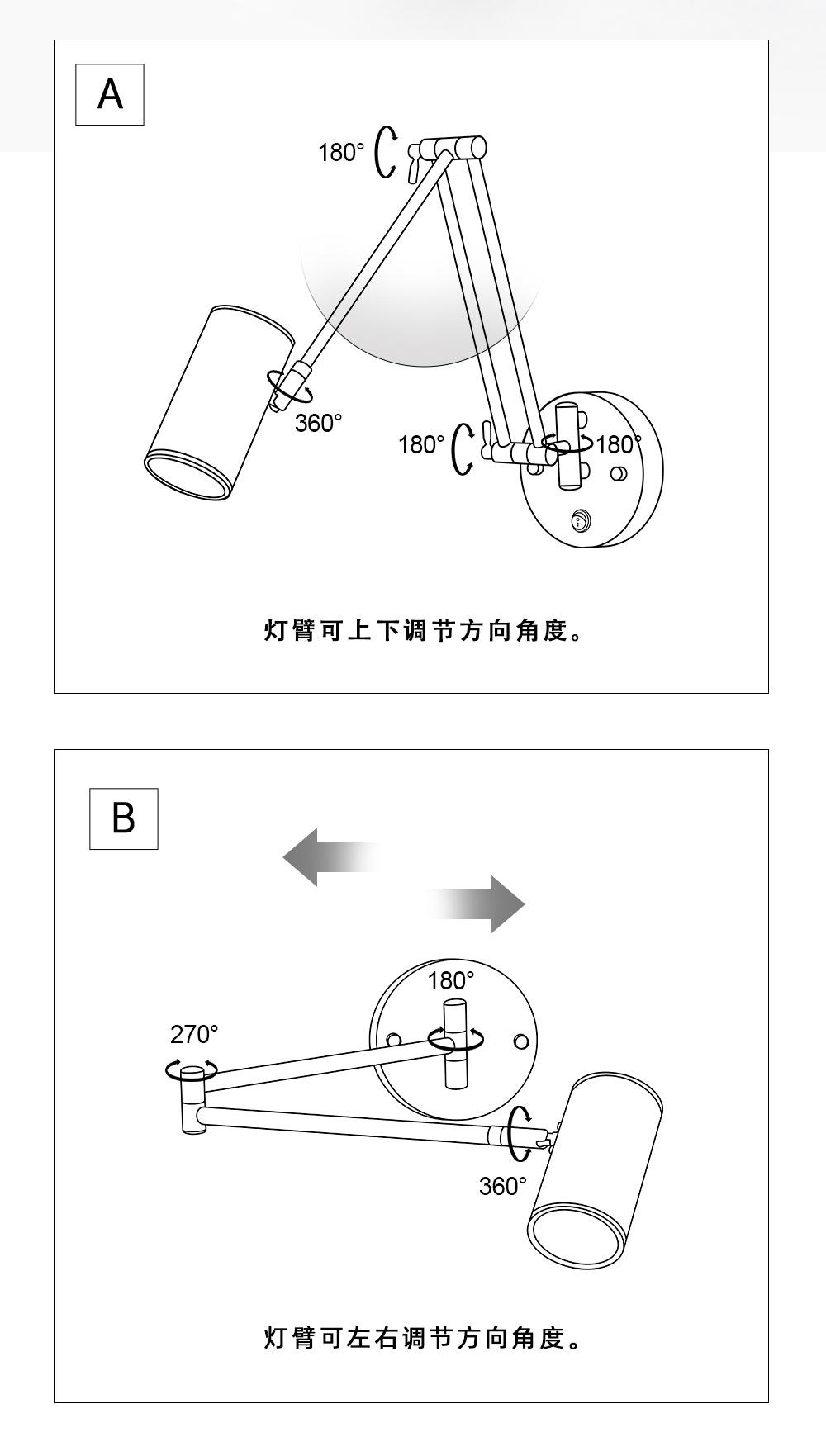 A

180°

360°

180°

180°

灯臂可上下调节方向角度。

B

180°

270°

360°

灯臂可左右调节方向角度。