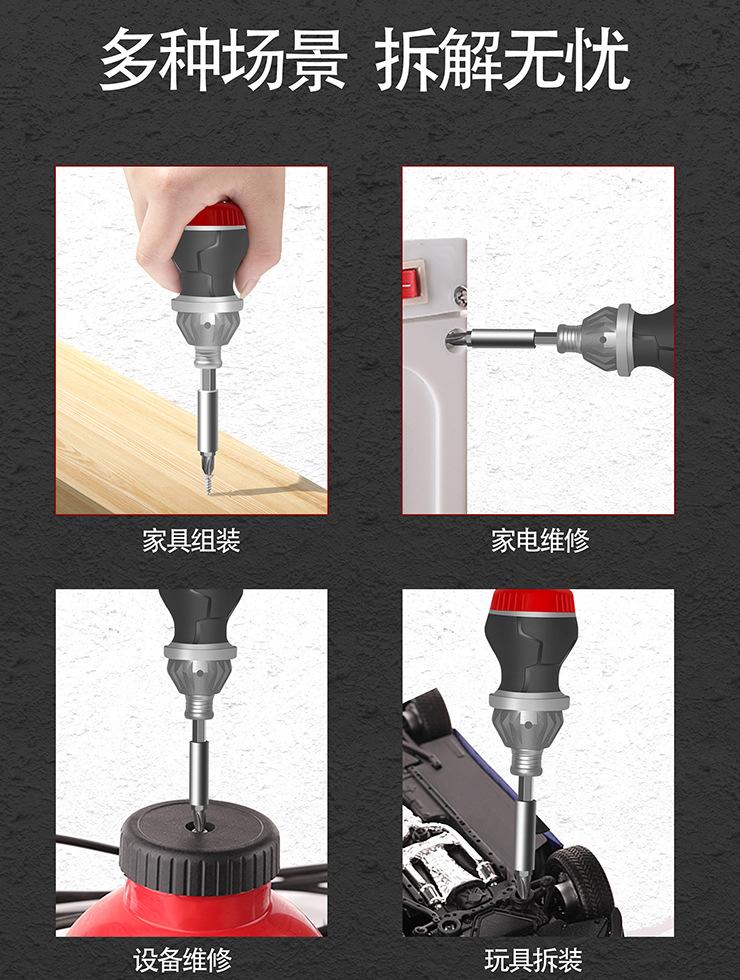 多种场景 拆解无忧

家具组装

家电维修

设备维修

玩具拆装