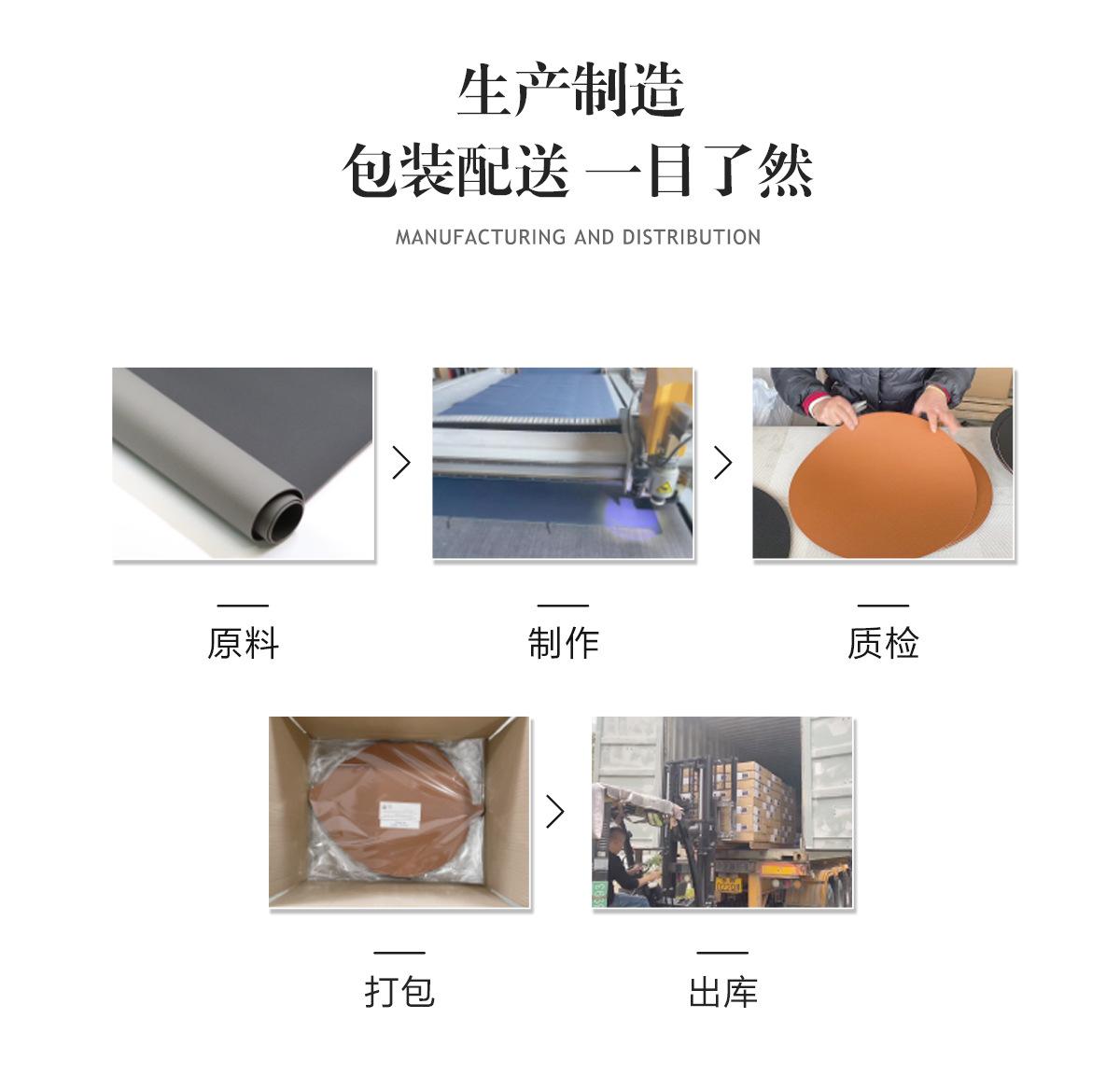 生产制造
包装配送 一目了然
MANUFACTURING AND DISTRIBUTION

原料

制作

质检

打包

出库