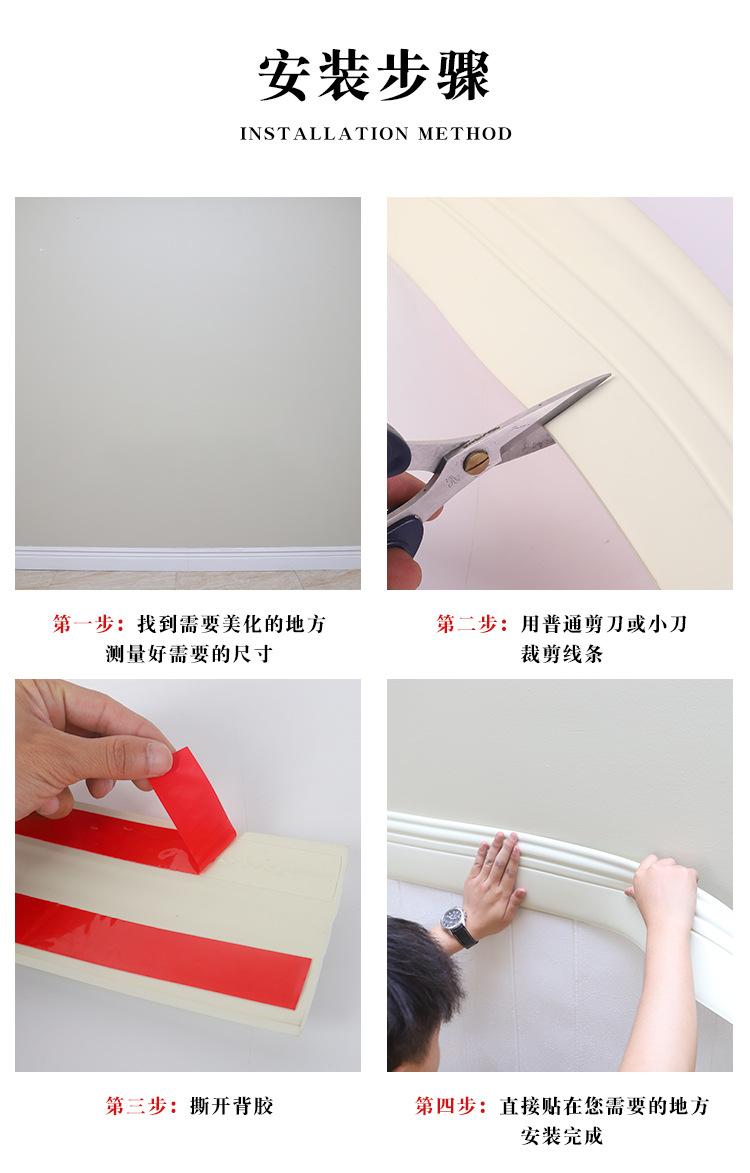 安装步骤

INSTALLATION METHOD

第一步：找到需要美化的地方 测量好需要的尺寸

第二步：用普通剪刀或小刀 裁剪线条

第三步：撕开背胶

第四步：直接贴在您需要的地方 安装完成