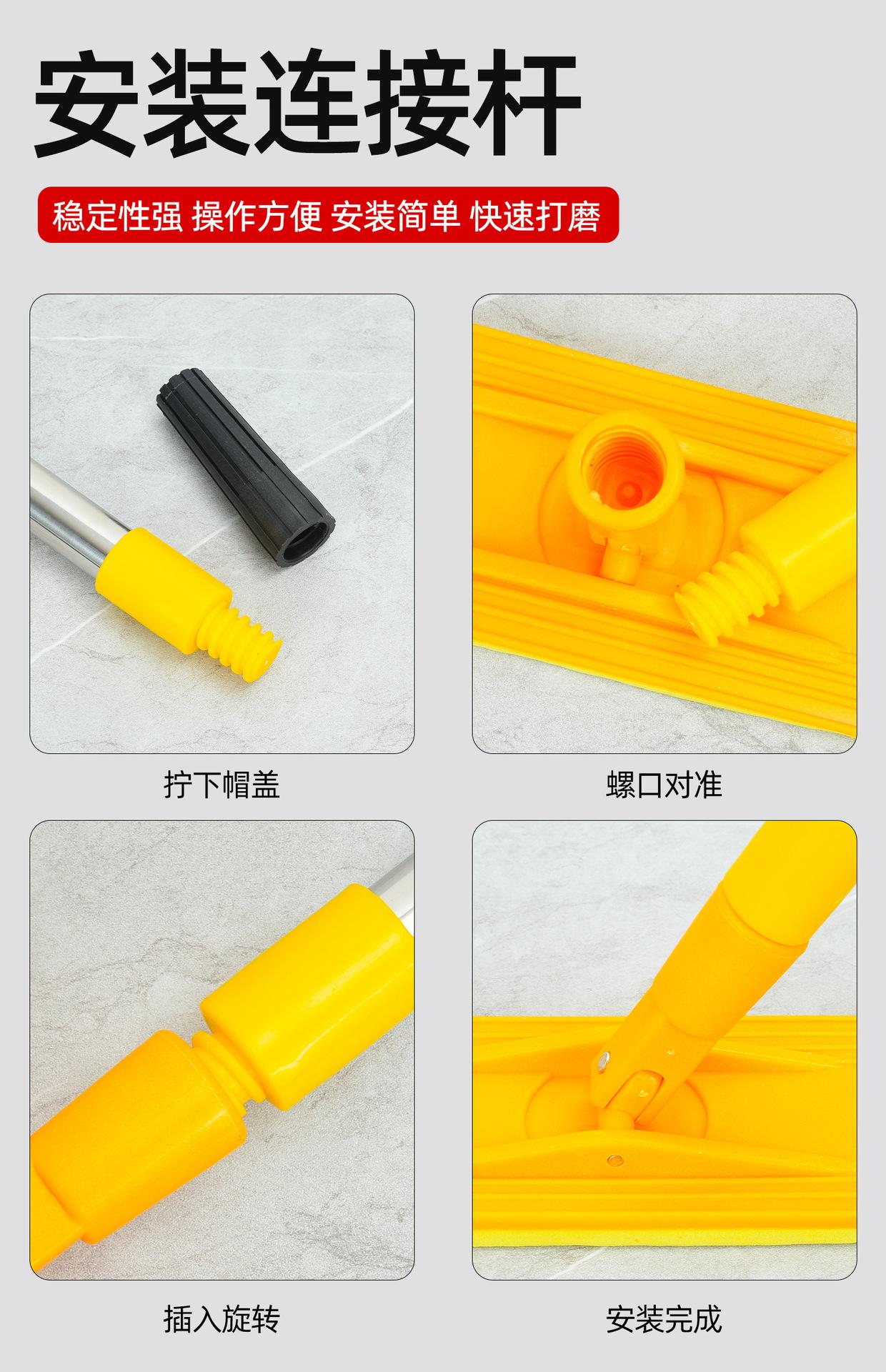 安装连接杆

稳定性强 操作方便 安装简单 快速打磨

拧下帽盖

螺口对准

插入旋转

安装完成