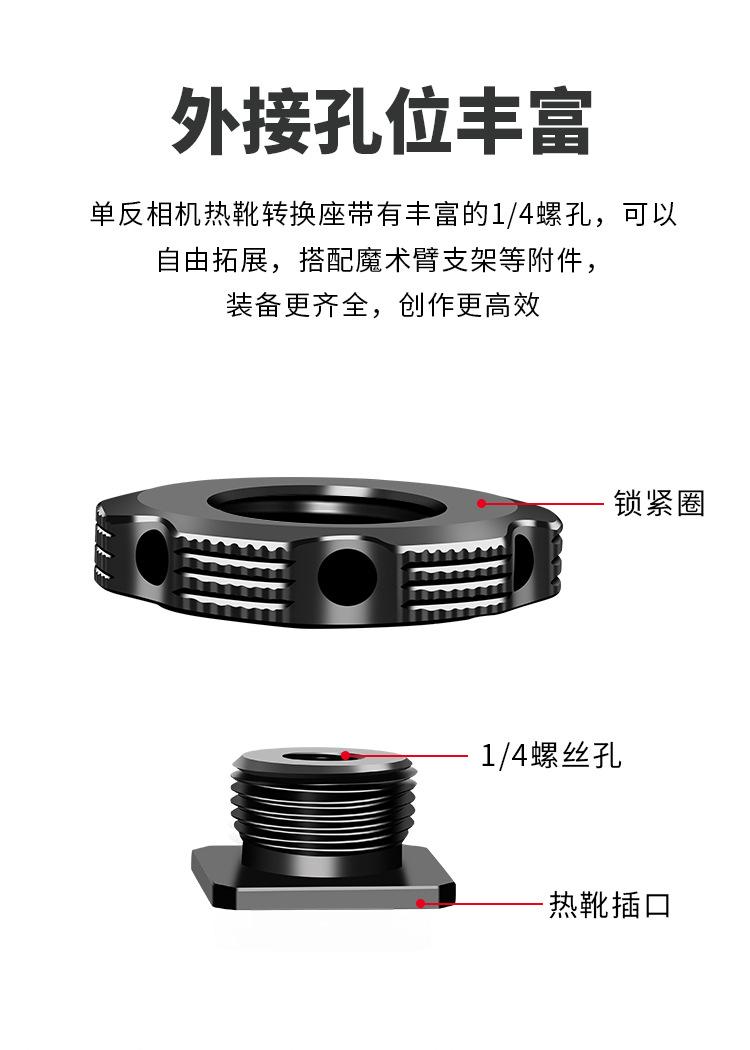 外接孔位丰富

单反相机热靴转换座带有丰富的1/4螺孔，可以自由拓展，搭配魔术臂支架等附件，装备更齐全，创作更高效

锁紧圈

1/4螺丝孔

热靴插口