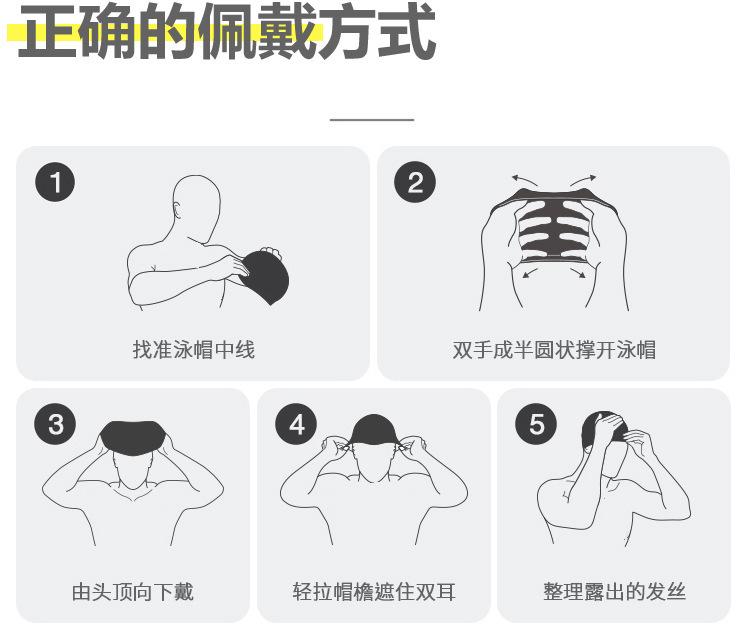 正确的佩戴方式

1
找准泳帽中线

2
双手成半圆状撑开泳帽

3
由头顶向下戴

4
轻拉帽檐遮住双耳

5
整理露出的发丝