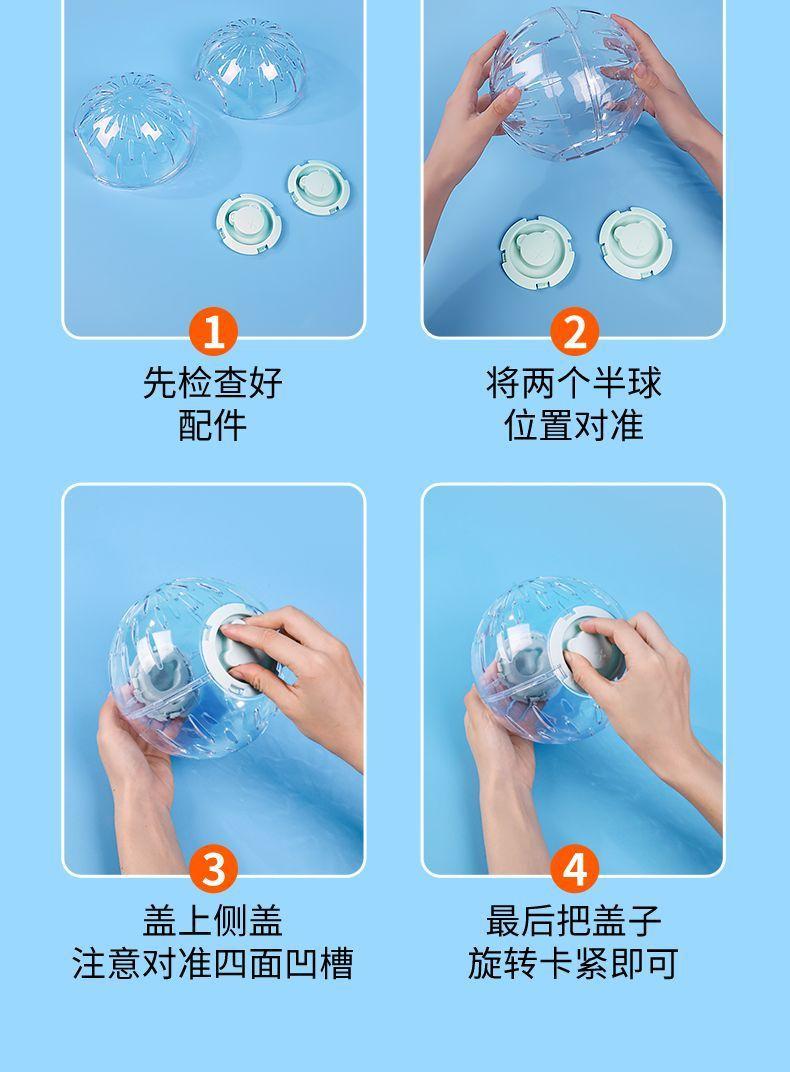 1
先检查好
配件

2
将两个半球
位置对准

3
盖上侧盖
注意对准四面凹槽

4
最后把盖子
旋转卡紧即可