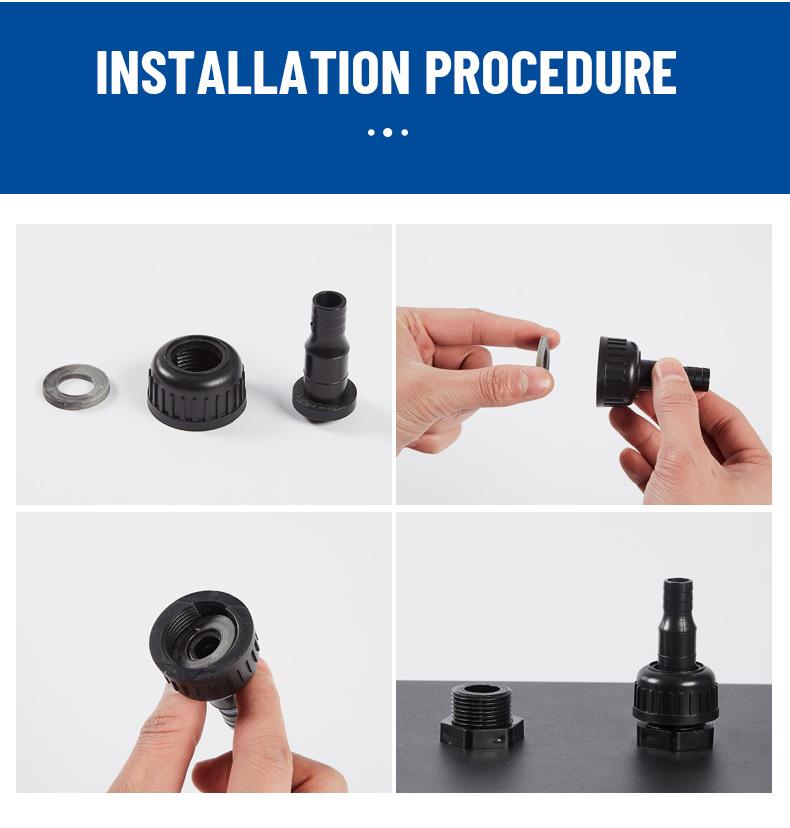 INSTALLATION PROCEDURE