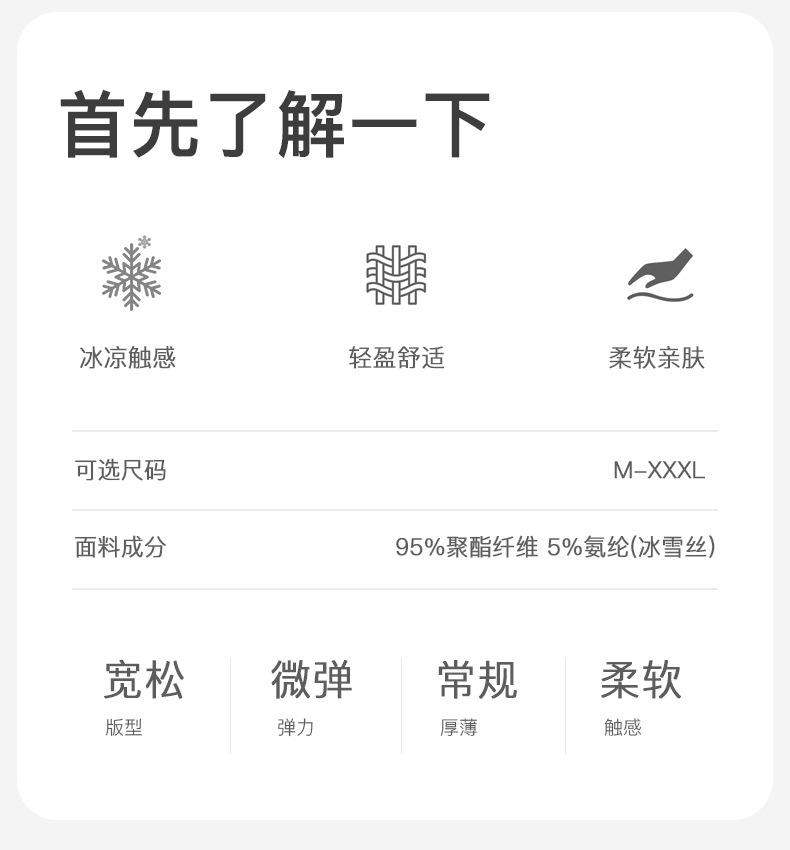 首先了解一下

冰凉触感

轻盈舒适

柔软亲肤

可选尺码
M-XXXL

面料成分
95%聚酯纤维 5%氨纶(冰雪丝)

宽松
版型

微弹
弹力

常规
厚薄

柔软
触感