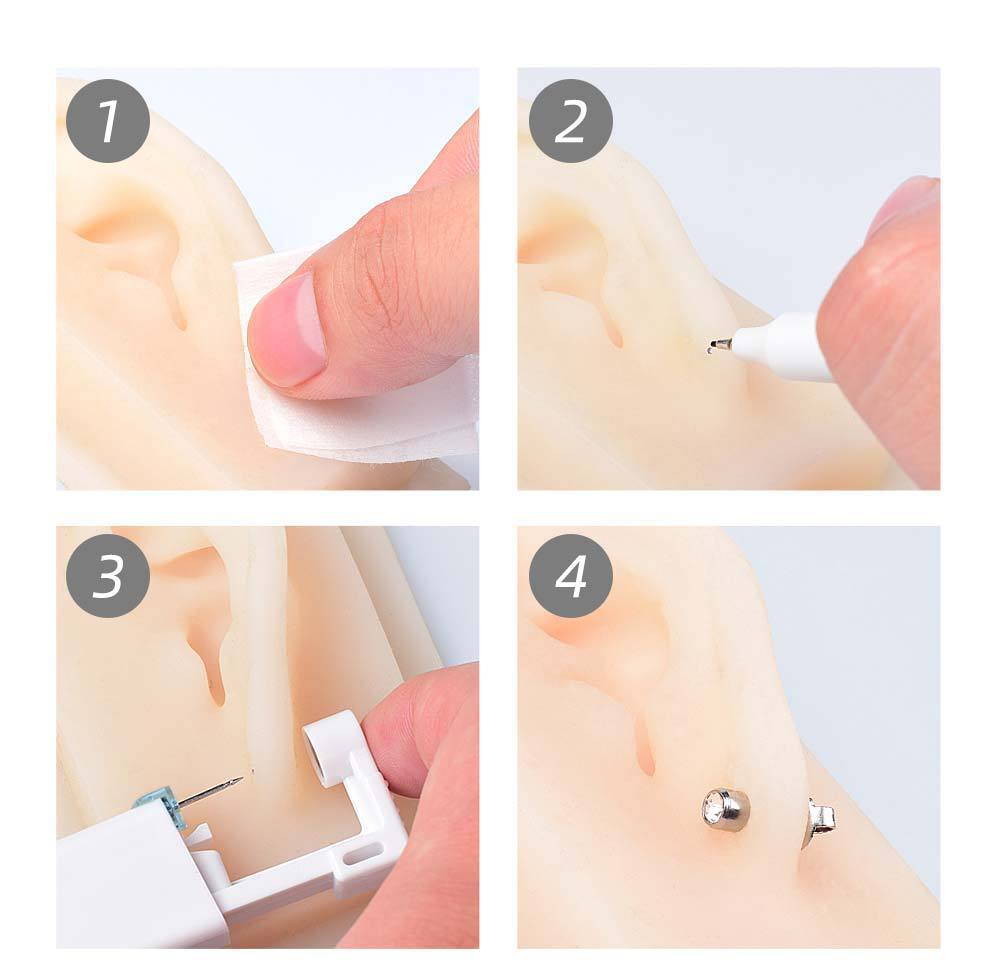 1

2

3

4