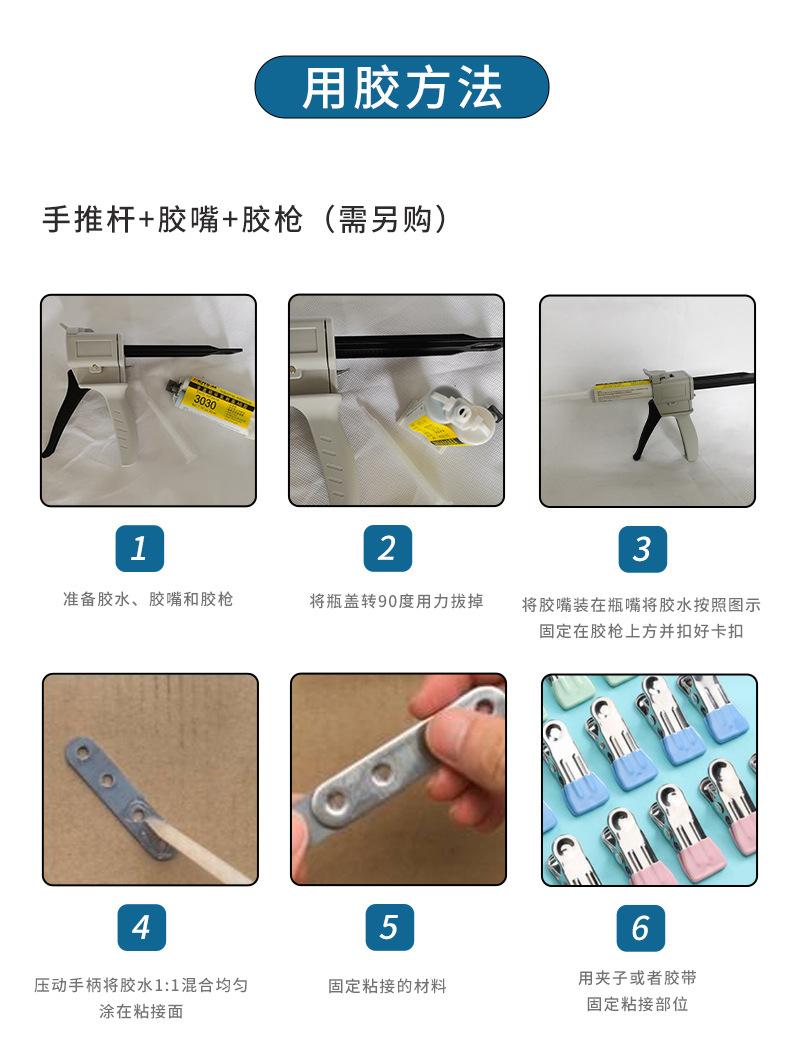 用胶方法

手推杆+胶嘴+胶枪（需另购）

3030

1

准备胶水、胶嘴和胶枪

2

将瓶盖转90度用力拔掉

3

将胶嘴装在瓶嘴将胶水按照图示固定在胶枪上方并扣好卡扣

4

压动手柄将胶水1:1混合均匀涂在粘接面

5

固定粘接的材料

6

用夹子或者胶带固定粘接部位