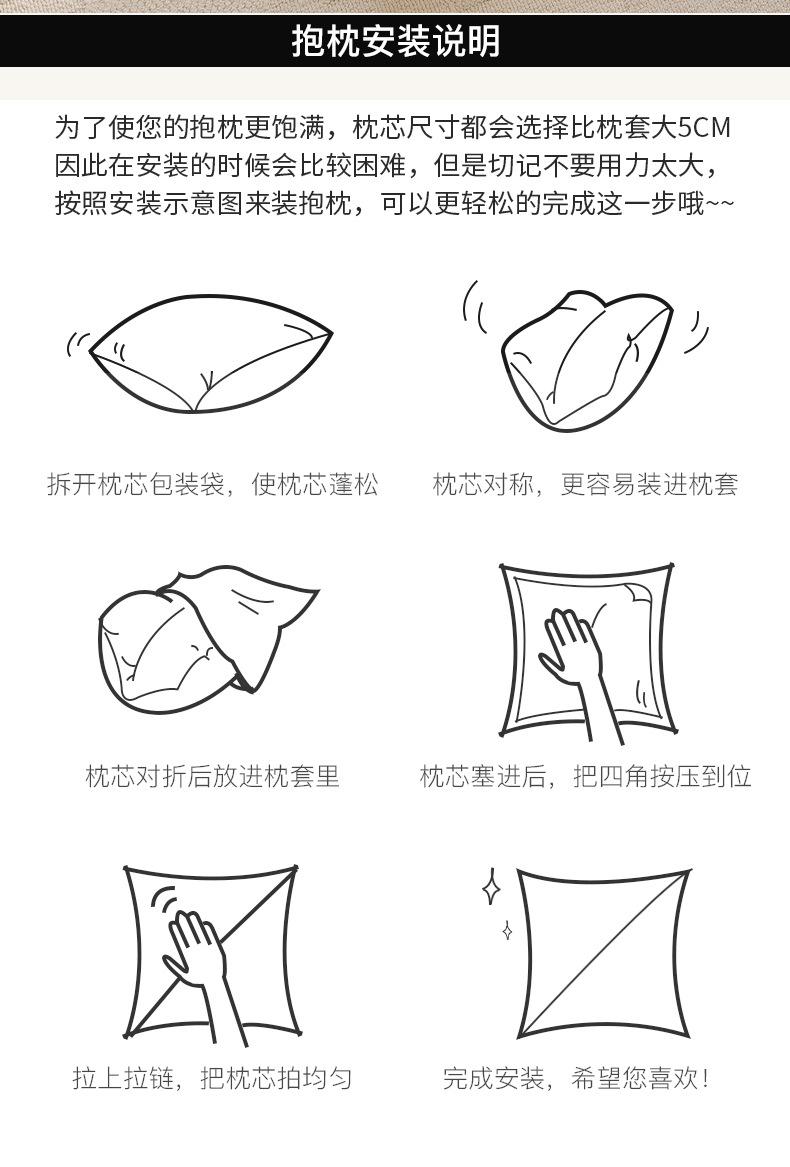 抱枕安装说明

为了使您的抱枕更饱满，枕芯尺寸都会选择比枕套大5CM 因此在安装的时候会比较困难，但是切记不要用力太大，按照安装示意图来装抱枕，可以更轻松的完成这一步哦~~

拆开枕芯包装袋，使枕芯蓬松

枕芯对称，更容易装进枕套

枕芯对折后放进枕套里

枕芯塞进后，把四角按压到位

拉上拉链，把枕芯拍均匀

完成安装，希望您喜欢！