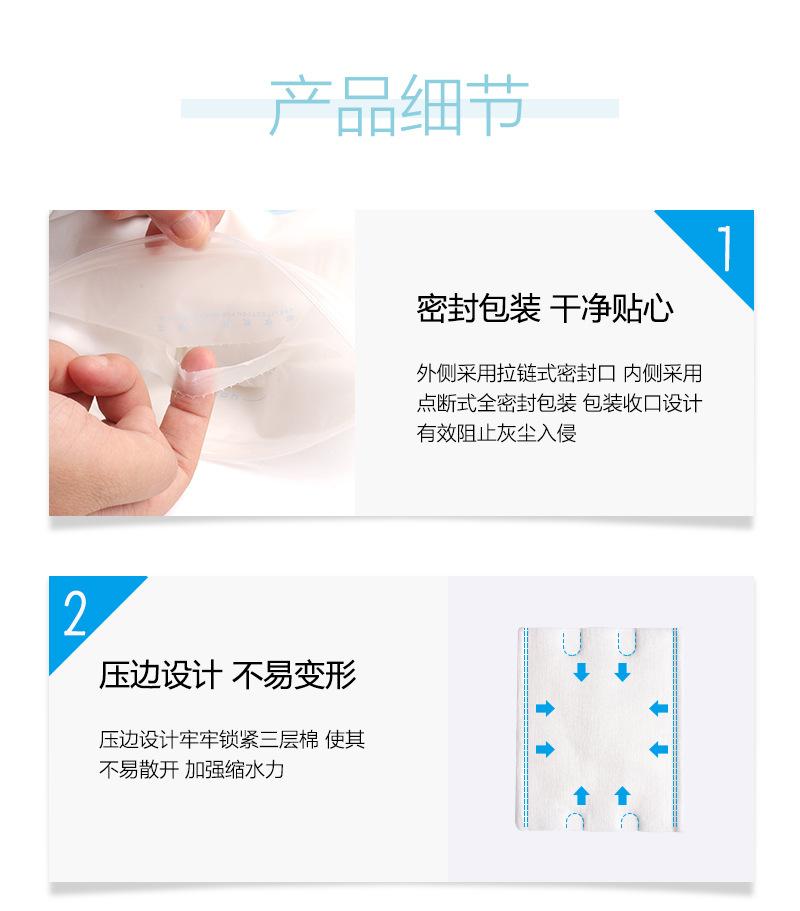 产品细节

1

密封包装 干净贴心

外侧采用拉链式密封口 内侧采用点断式全密封包装 包装收口设计有效阻止灰尘入侵

2

压边设计 不易变形

压边设计牢牢锁紧三层棉 使其不易散开 加强缩水力