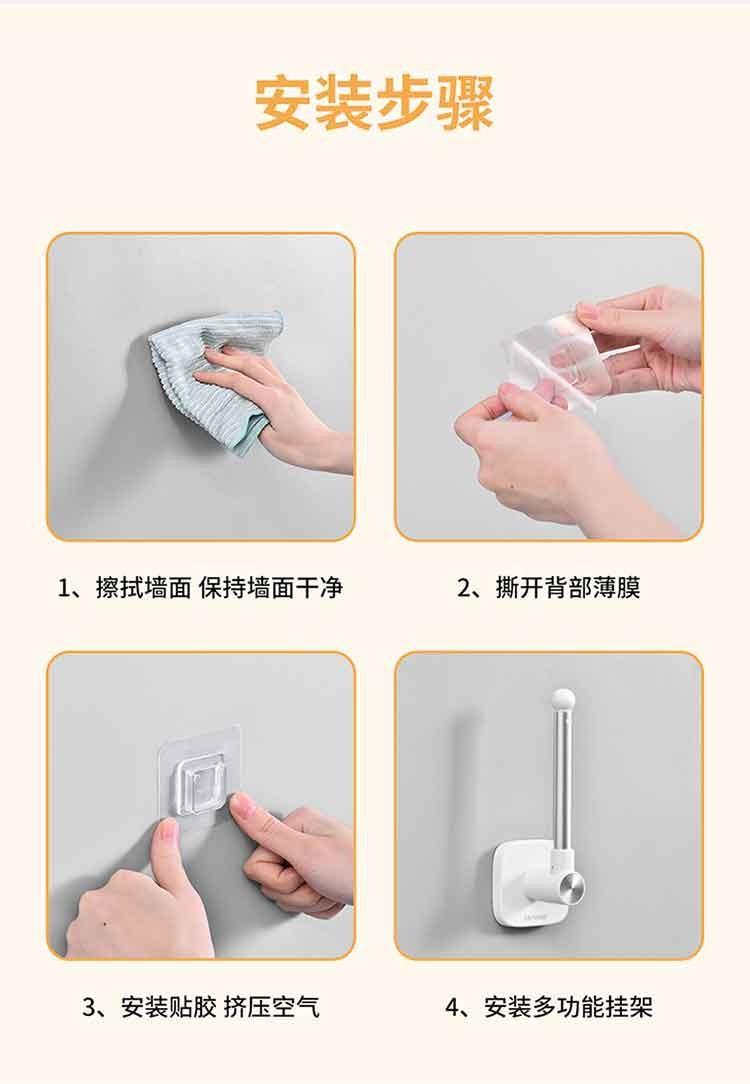 安装步骤

1、擦拭墙面 保持墙面干净

2、撕开背部薄膜

3、安装贴胶 挤压空气

4、安装多功能挂架