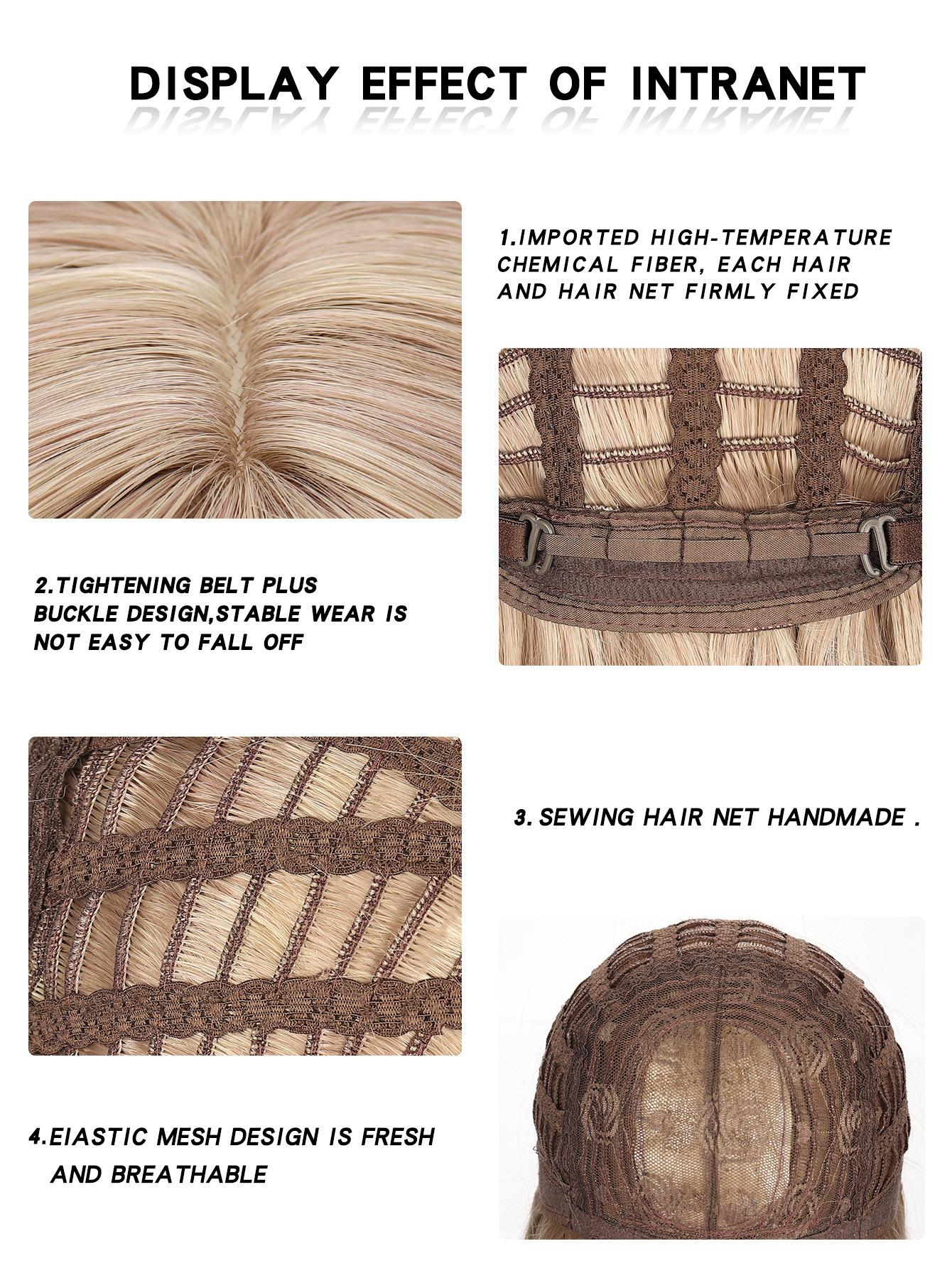 DISPLAY EFFECT OF INTRANET

1.IMPORTED HIGH-TEMPERATURE CHEMICAL FIBER, EACH HAIR AND HAIR NET FIRMLY FIXED

2.TIGHTENING BELT PLUS BUCKLE DESIGN,STABLE WEAR IS NOT EASY TO FALL OFF

3. SEWING HAIR NET HANDMADE .

4.EIASTIC MESH DESIGN IS FRESH AND BREATHABLE