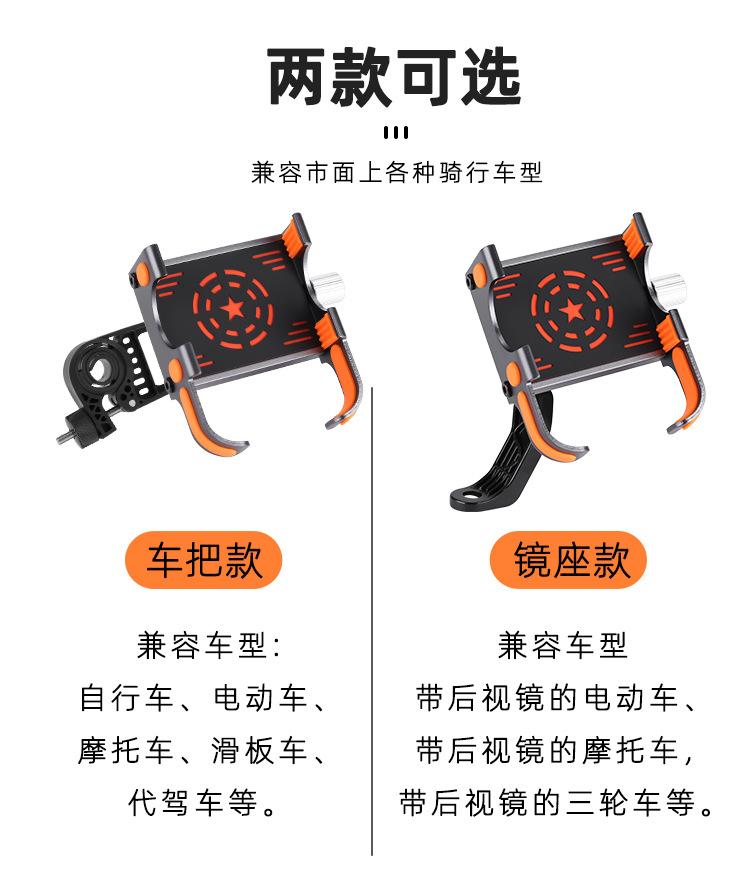 两款可选

兼容市面上各种骑行车型

车把款

兼容车型:
自行车、电动车、
摩托车、滑板车、
代驾车等。

镜座款

兼容车型
带后视镜的电动车、
带后视镜的摩托车,
带后视镜的三轮车等。