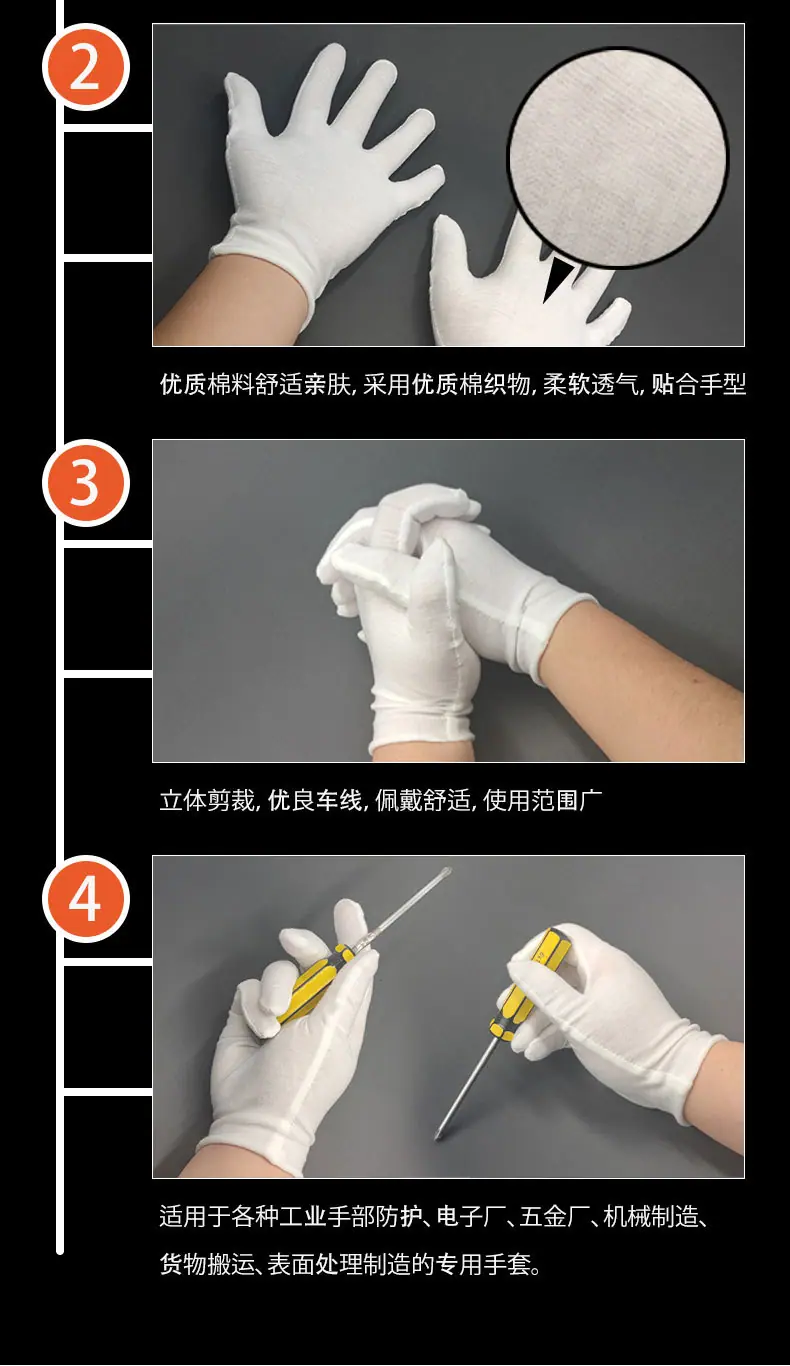 2

优质棉料舒适亲肤, 采用优质棉织物, 柔软透气, 贴合手型

3

立体剪裁, 优良车线, 佩戴舒适, 使用范围广

4

适用于各种工业手部防护、电子厂、五金厂、机械制造、货物搬运、表面处理制造的专用手套。