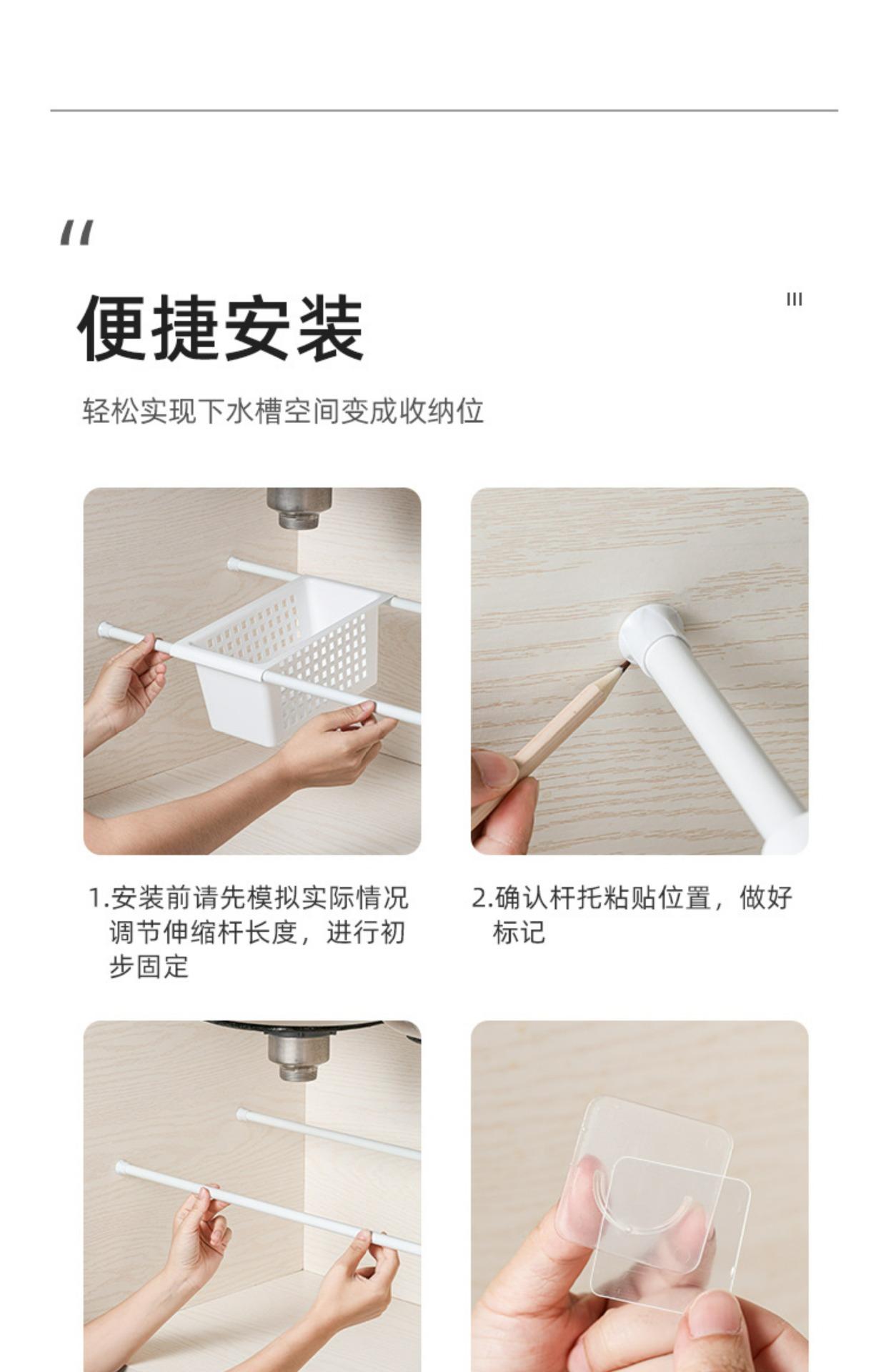 "

便捷安装

III

轻松实现下水槽空间变成收纳位

1.安装前请先模拟实际情况调节伸缩杆长度，进行初步固定

2.确认杆托粘贴位置，做好标记