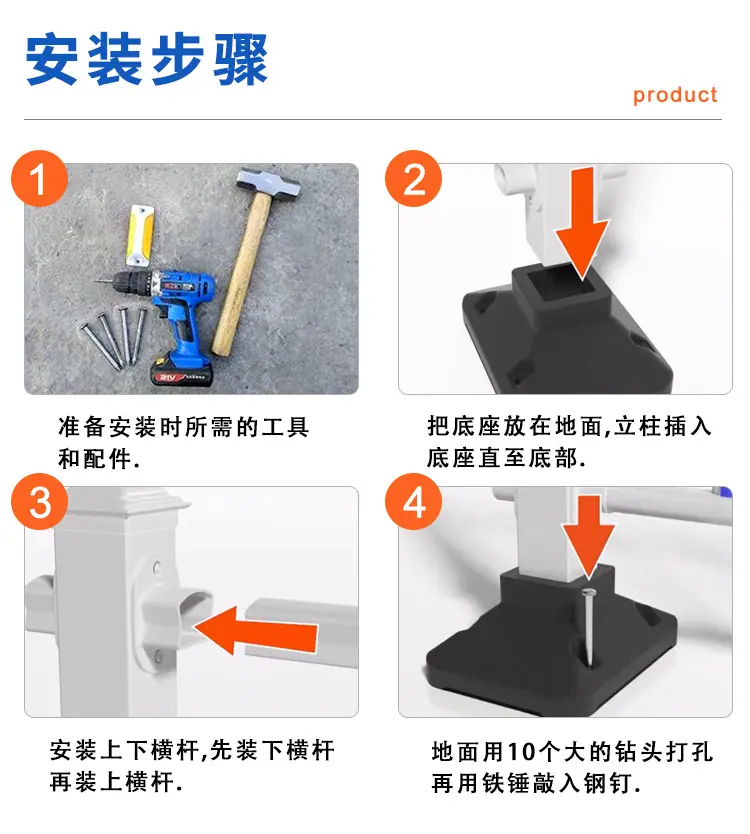 安装步骤

product

1

21V

准备安装时所需的工具和配件.

2

把底座放在地面,立柱插入底座直至底部.

3

安装上下横杆,先装下横杆再装上横杆.

4

地面用10个大的钻头打孔再用铁锤敲入钢钉.