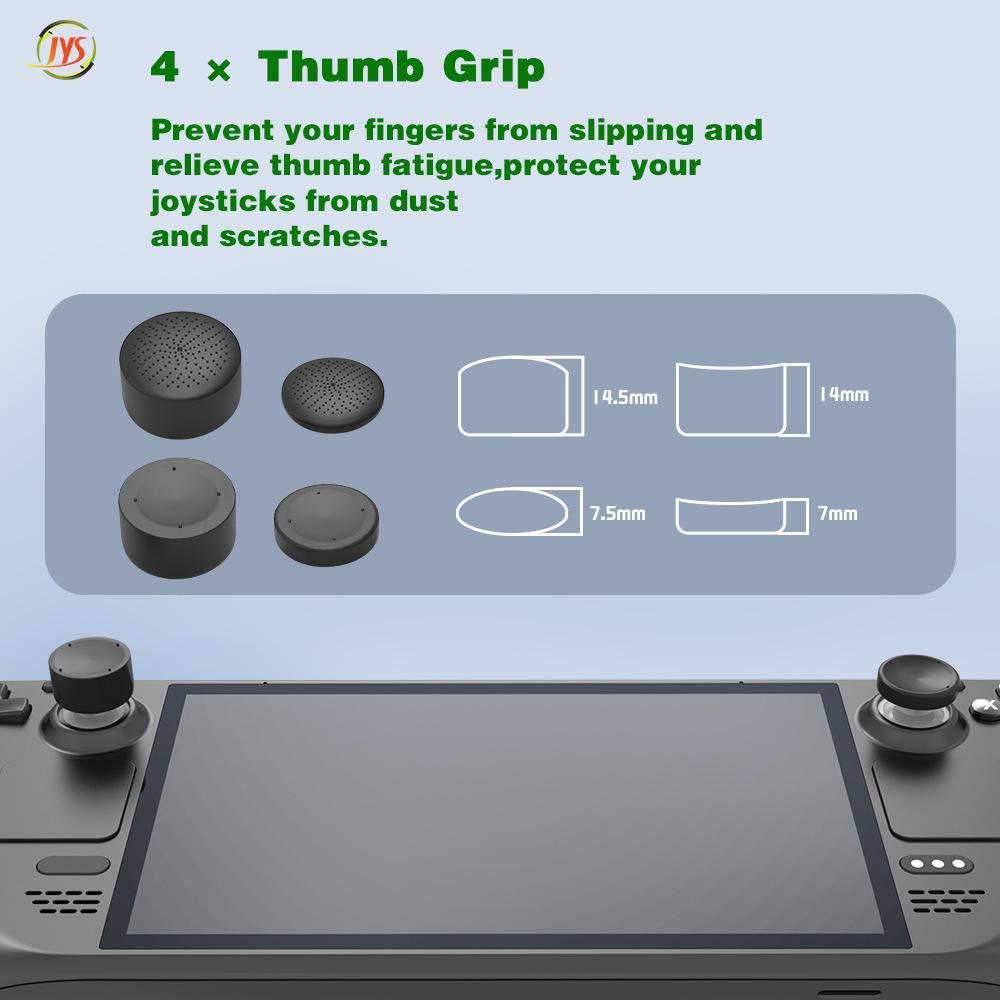 JYS

4 × Thumb Grip

Prevent your fingers from slipping and relieve thumb fatigue,protect your joysticks from dust and scratches.

14.5mm

14mm

7.5mm

7mm