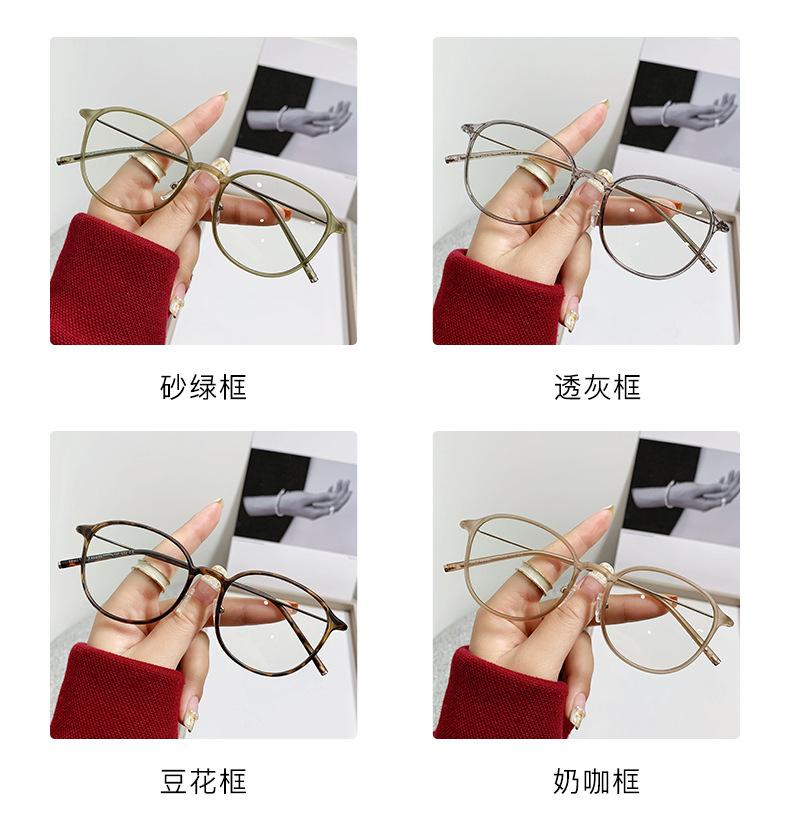 砂绿框

透灰框

豆花框

奶咖框