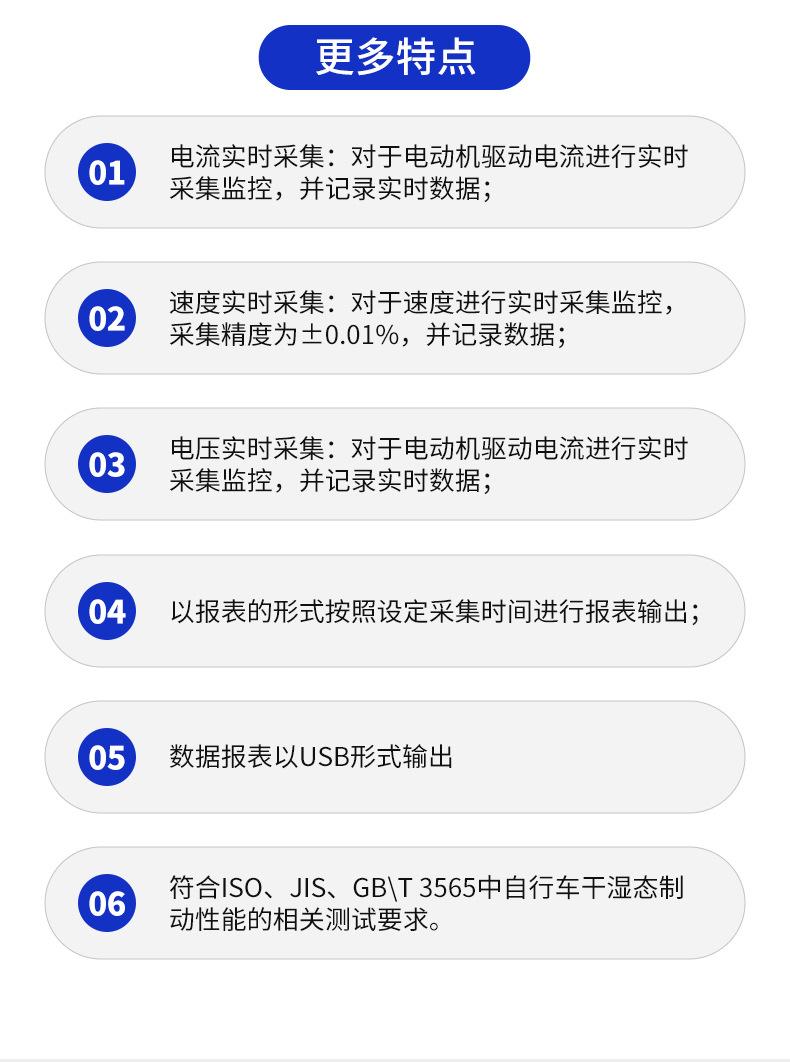 更多特点

01

电流实时采集：对于电动机驱动电流进行实时采集监控，并记录实时数据；

02

速度实时采集：对于速度进行实时采集监控，采集精度为±0.01%，并记录数据；

03

电压实时采集：对于电动机驱动电流进行实时采集监控，并记录实时数据；

04

以报表的形式按照设定采集时间进行报表输出；

05

数据报表以USB形式输出

06

符合ISO、JIS、GB\T 3565中自行车干湿态制动性能的相关测试要求。