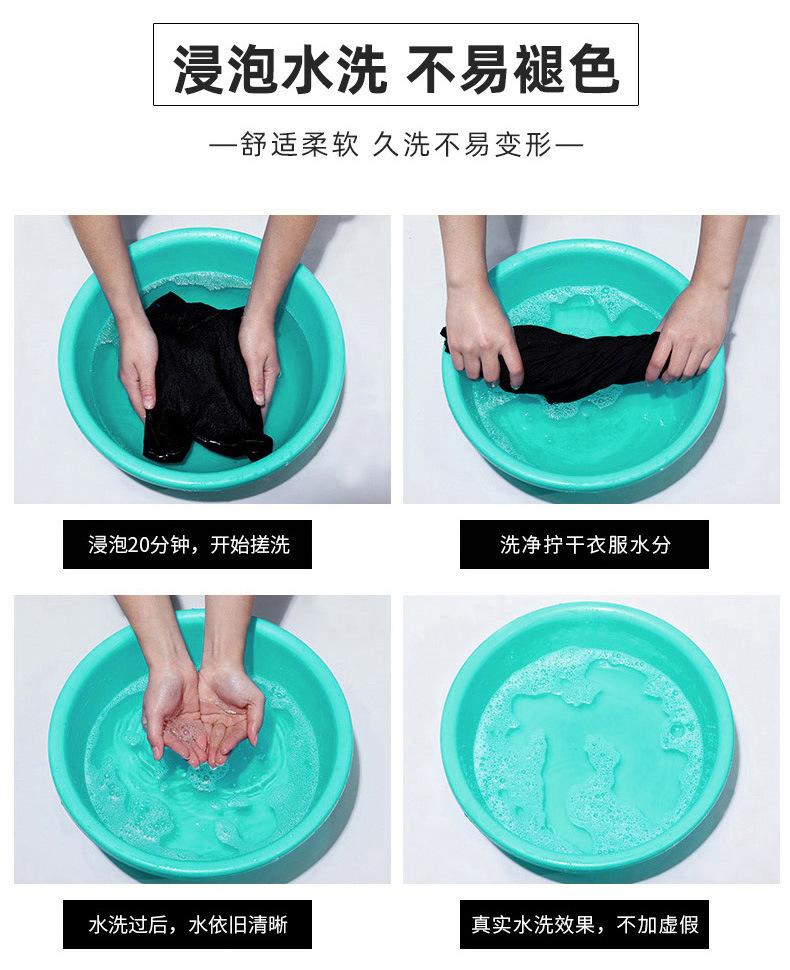 浸泡水洗 不易褪色

—舒适柔软 久洗不易变形—

浸泡20分钟，开始搓洗

洗净拧干衣服水分

水洗过后，水依旧清晰

真实水洗效果，不加虚假