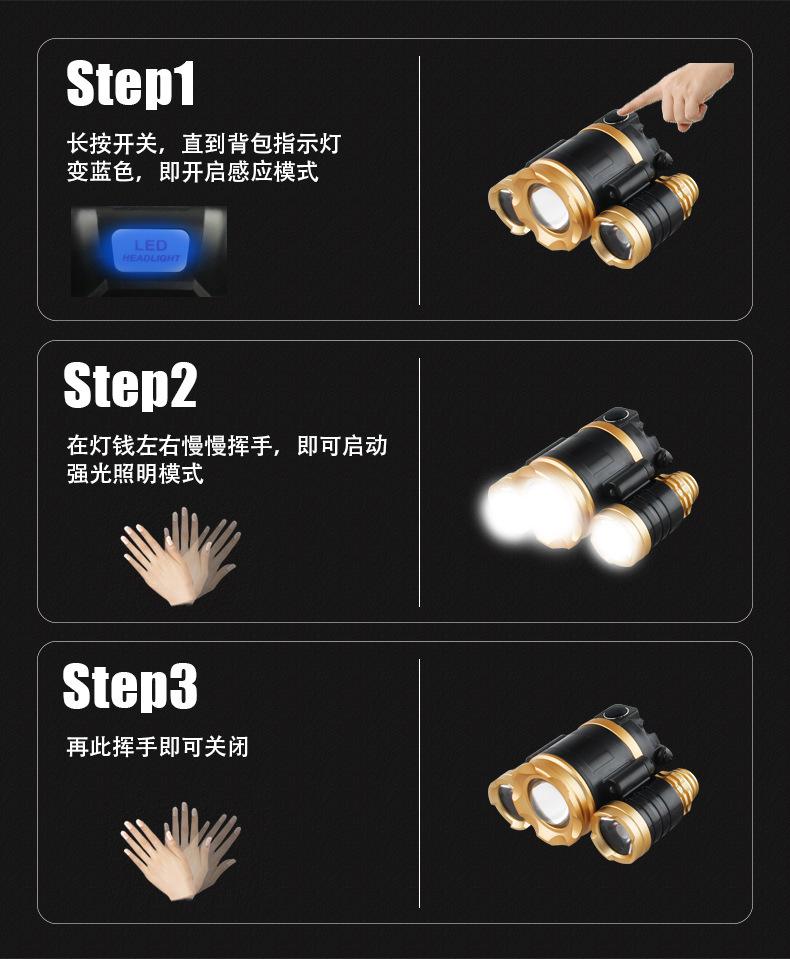 Step1

长按开关，直到背包指示灯变蓝色，即开启感应模式

LED
HEADLIGHT

Step2

在灯钱左右慢慢挥手，即可启动强光照明模式

Step3

再此挥手即可关闭