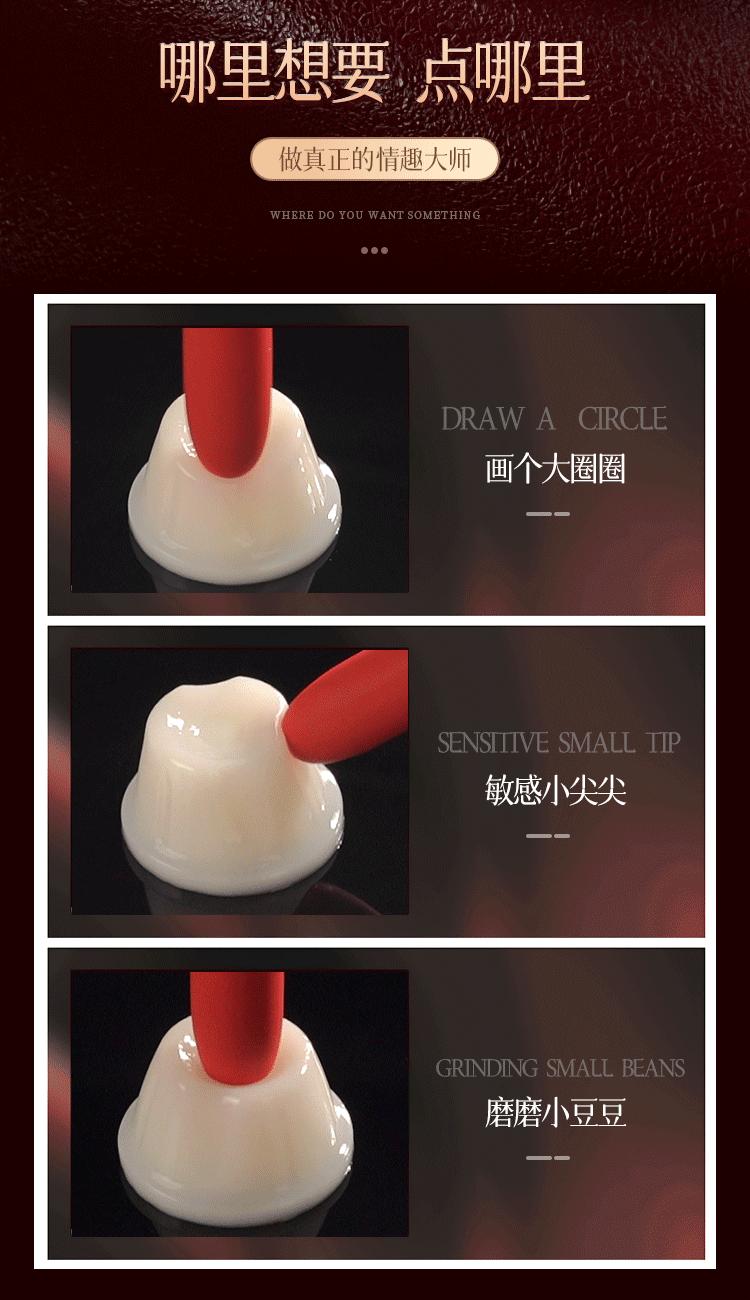 哪里想要 点哪里

做真正的情趣大师

WHERE DO YOU WANT SOMETHING

DRAW A CIRCLE
画个大圈圈

SENSITIVE SMALL TIP
敏感小尖尖

GRINDING SMALL BEANS
磨磨小豆豆