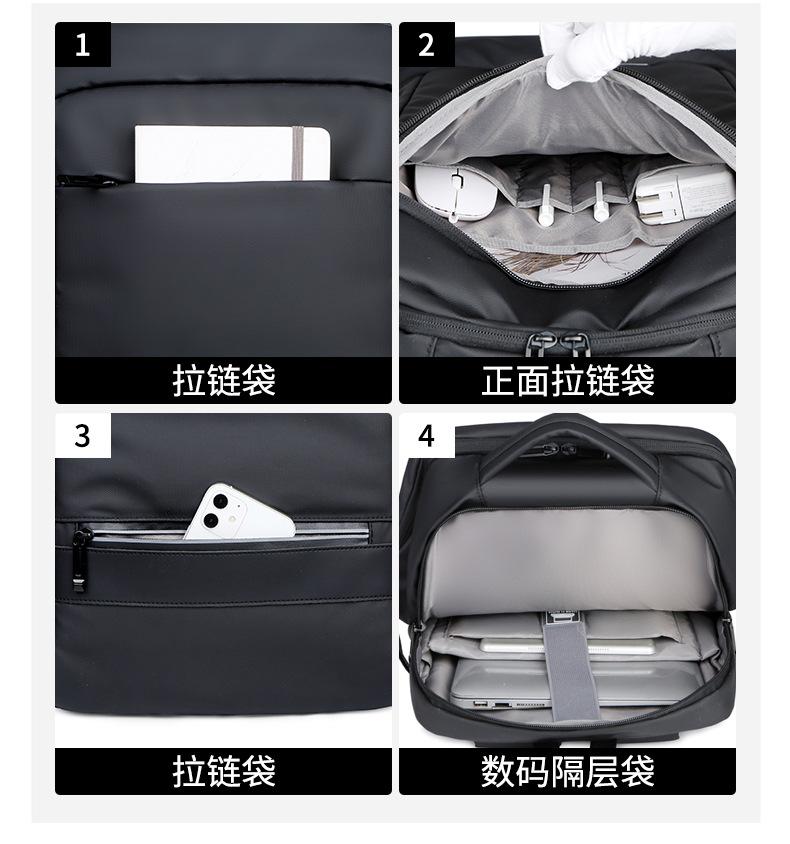 1

拉链袋

2

正面拉链袋

3

拉链袋

4

数码隔层袋