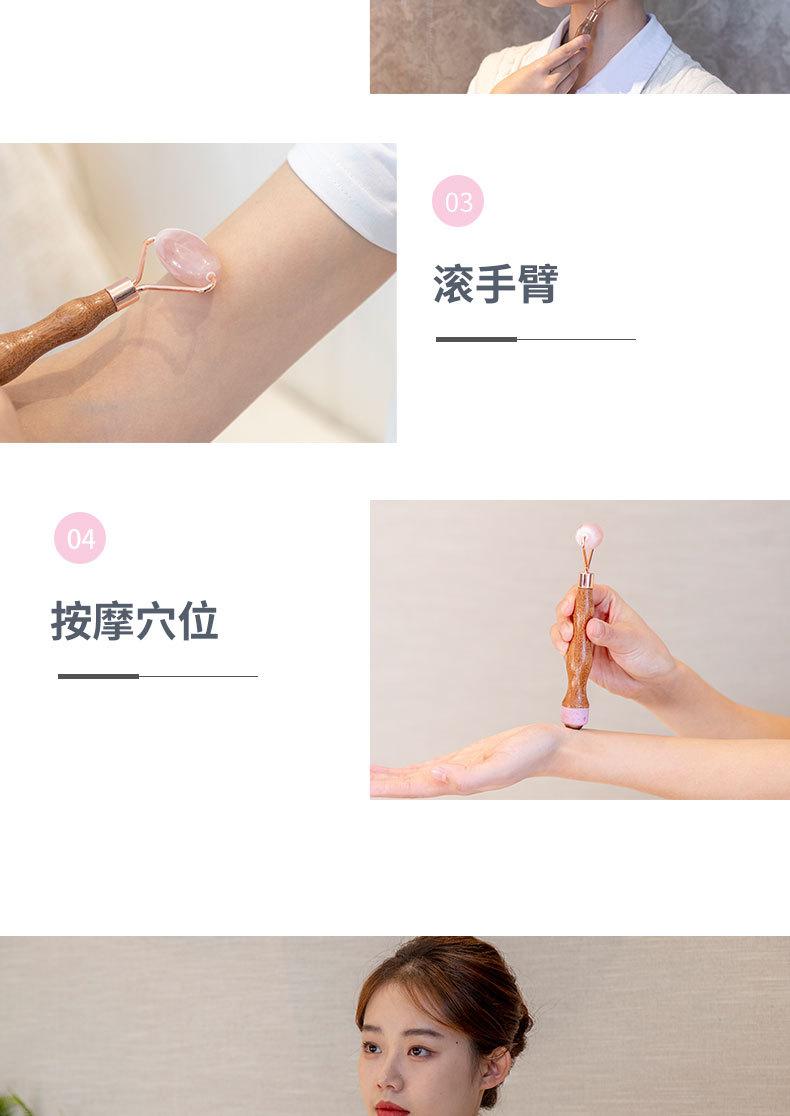 03

滚手臂

04

按摩穴位