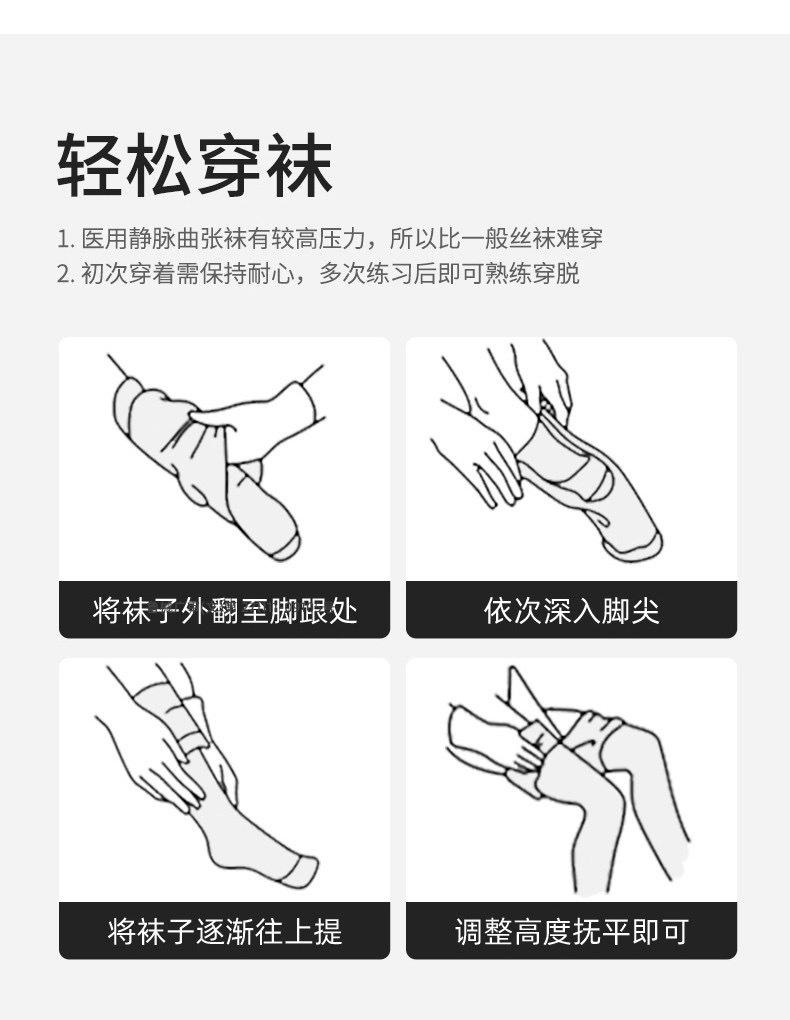 轻松穿袜

1. 医用静脉曲张袜有较高压力，所以比一般丝袜难穿
2. 初次穿着需保持耐心，多次练习后即可熟练穿脱

将袜子外翻至脚跟处

依次深入脚尖

将袜子逐渐往上提

调整高度抚平即可